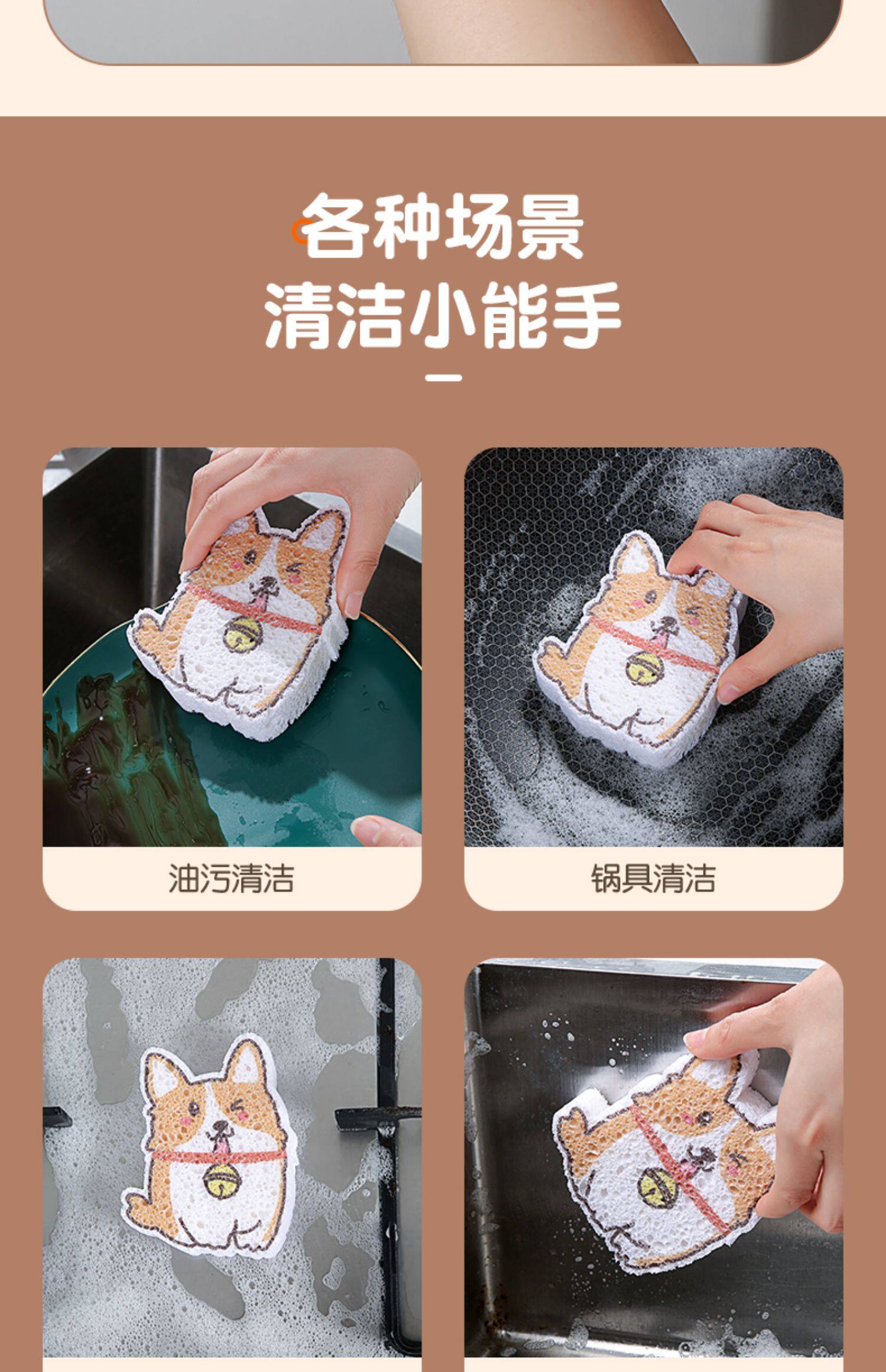 各种场景
清洁小能手

油污清洁

锅具清洁