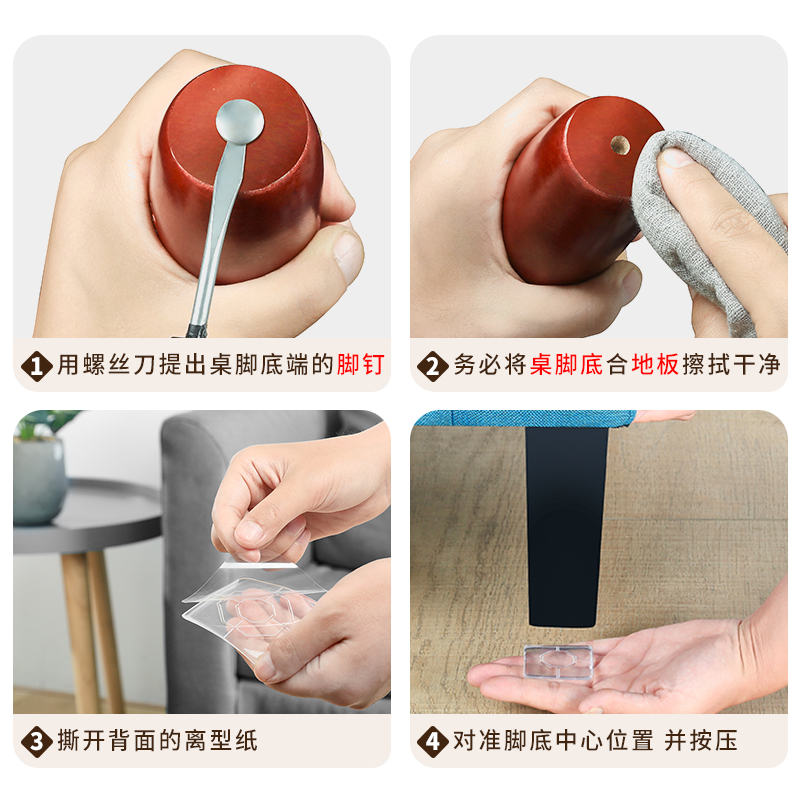 1 用螺丝刀提出桌脚底端的脚钉

2 务必将桌脚底合地板擦拭干净

3 撕开背面的离型纸

4 对准脚底中心位置 并按压