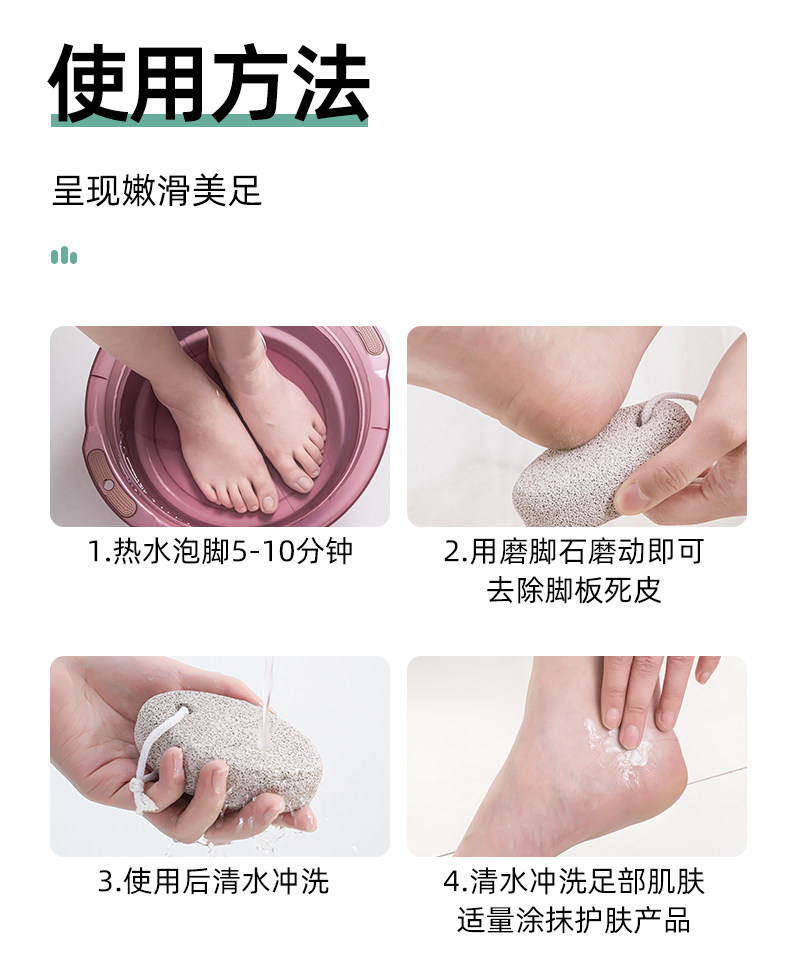 使用方法

呈现嫩滑美足

1.热水泡脚5-10分钟

2.用磨脚石磨动即可去除脚板死皮

3.使用后清水冲洗

4.清水冲洗足部肌肤适量涂抹护肤产品