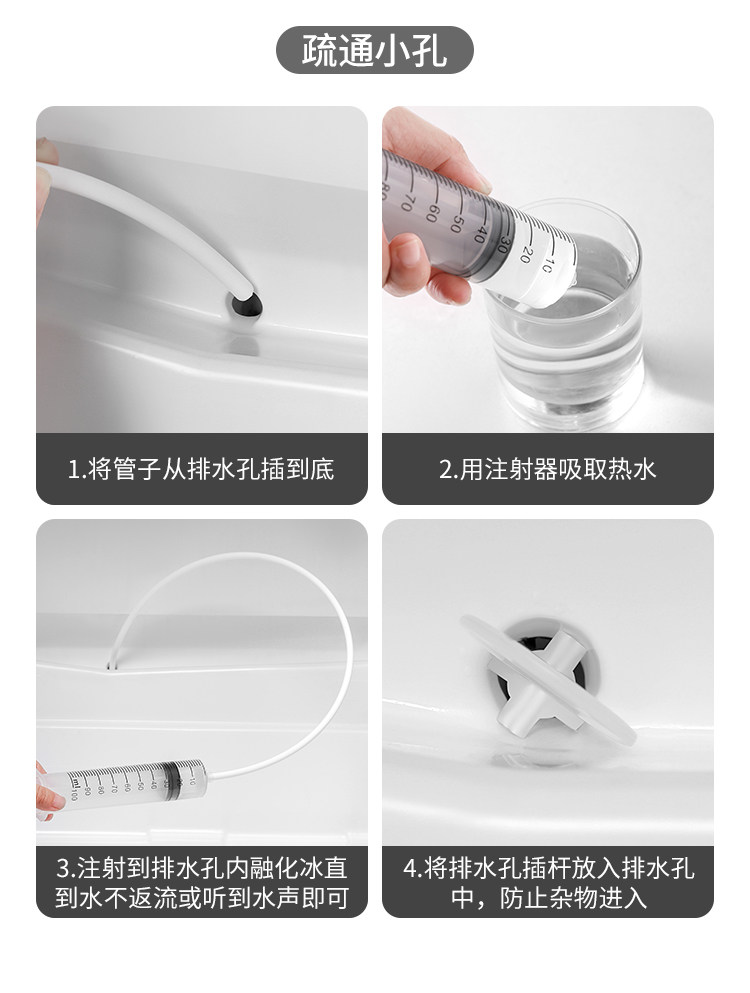 疏通小孔

80 70 60 50 40 30 20 10

1.将管子从排水孔插到底

2.用注射器吸取热水

ml 100 90 80 70 60 50 40 30 20 10

3.注射到排水孔内融化冰直到水不返流或听到水声即可

4.将排水孔插杆放入排水孔中，防止杂物进入