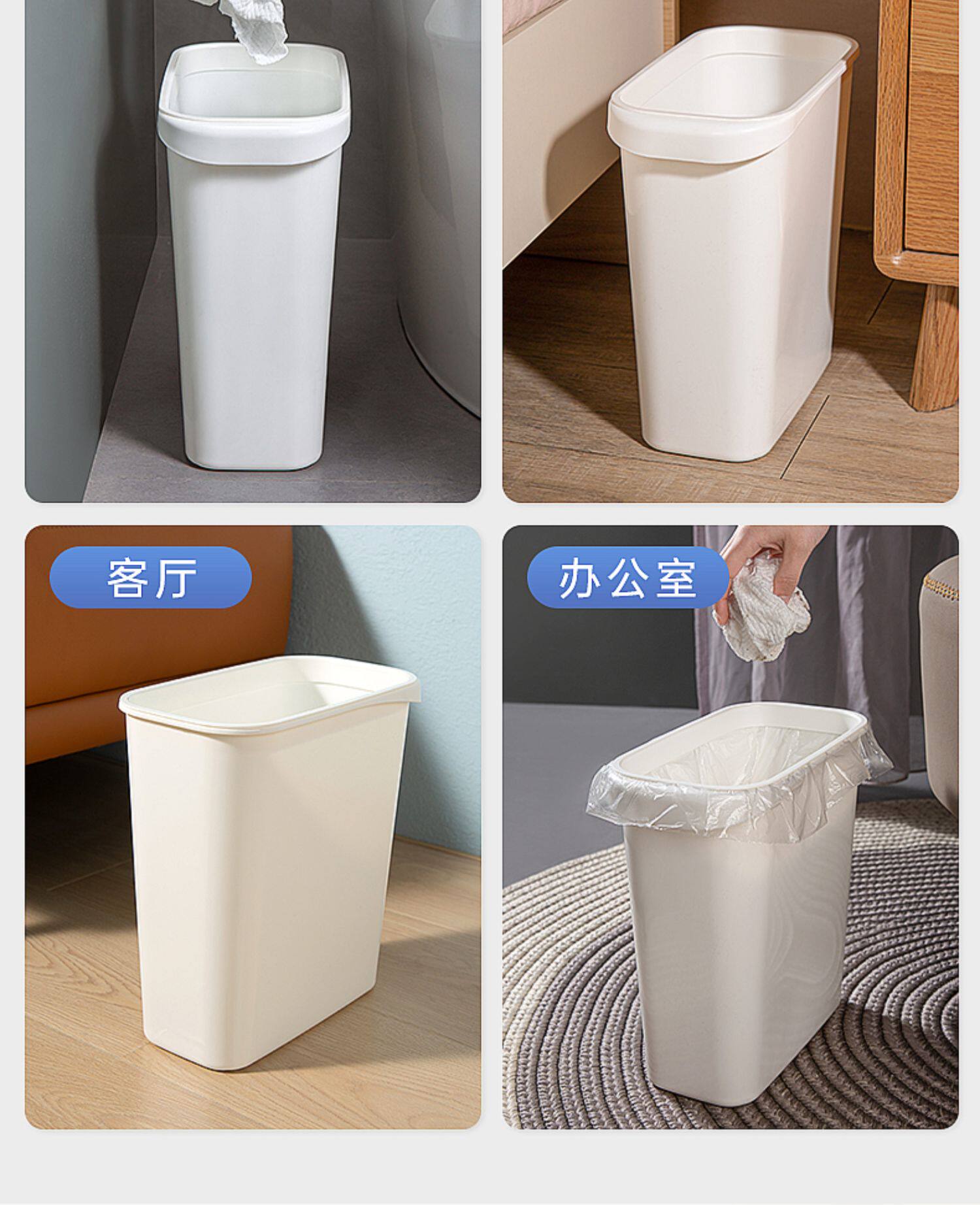 客厅

办公室