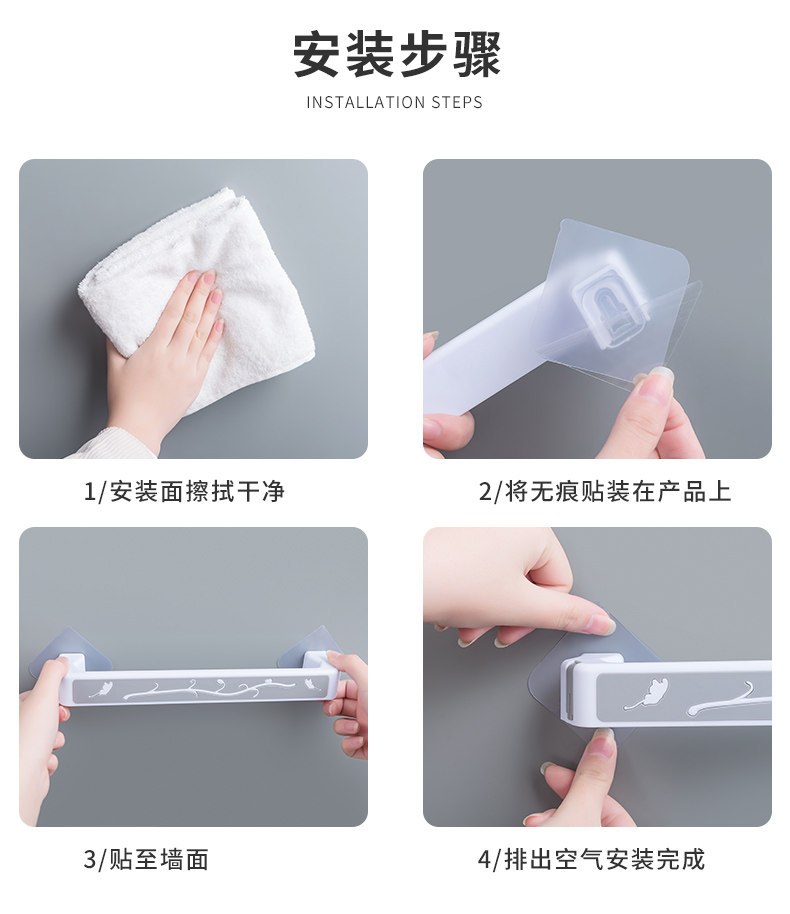 安装步骤

INSTALLATION STEPS

1/安装面擦拭干净

2/将无痕贴装在产品上

3/贴至墙面

4/排出空气安装完成