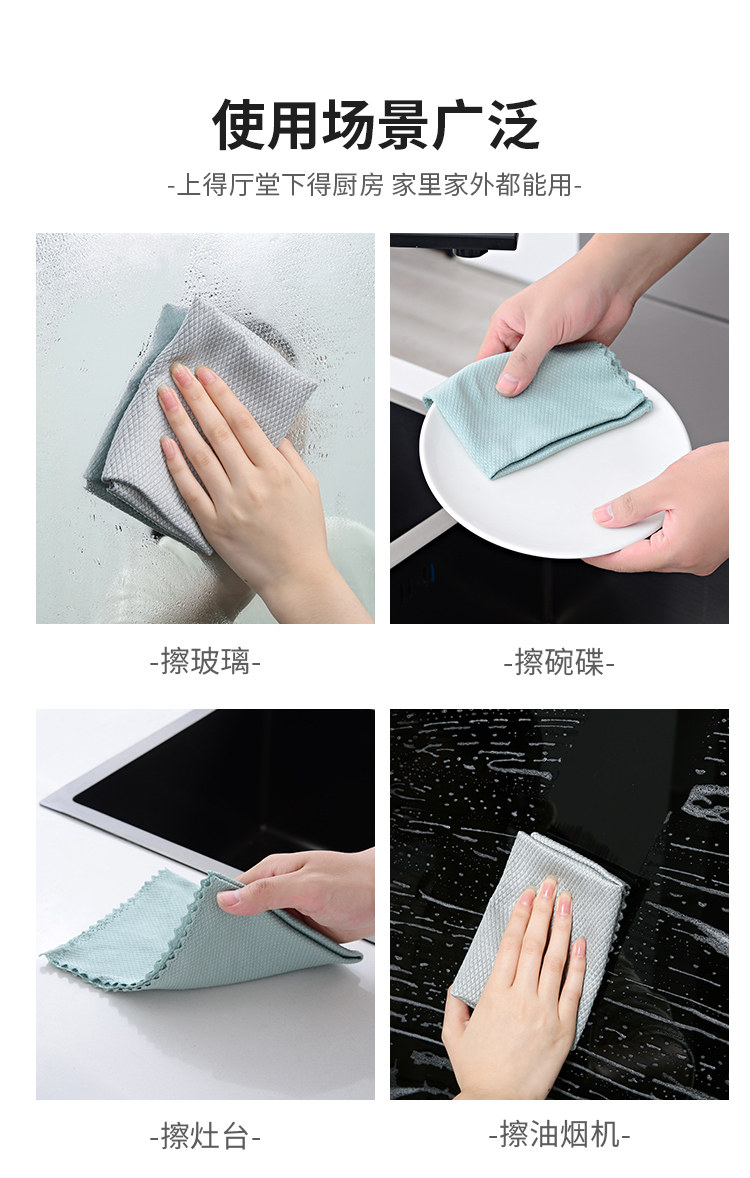 使用场景广泛

-上得厅堂下得厨房 家里家外都能用-

-擦玻璃-

-擦碗碟-

-擦灶台-

-擦油烟机-