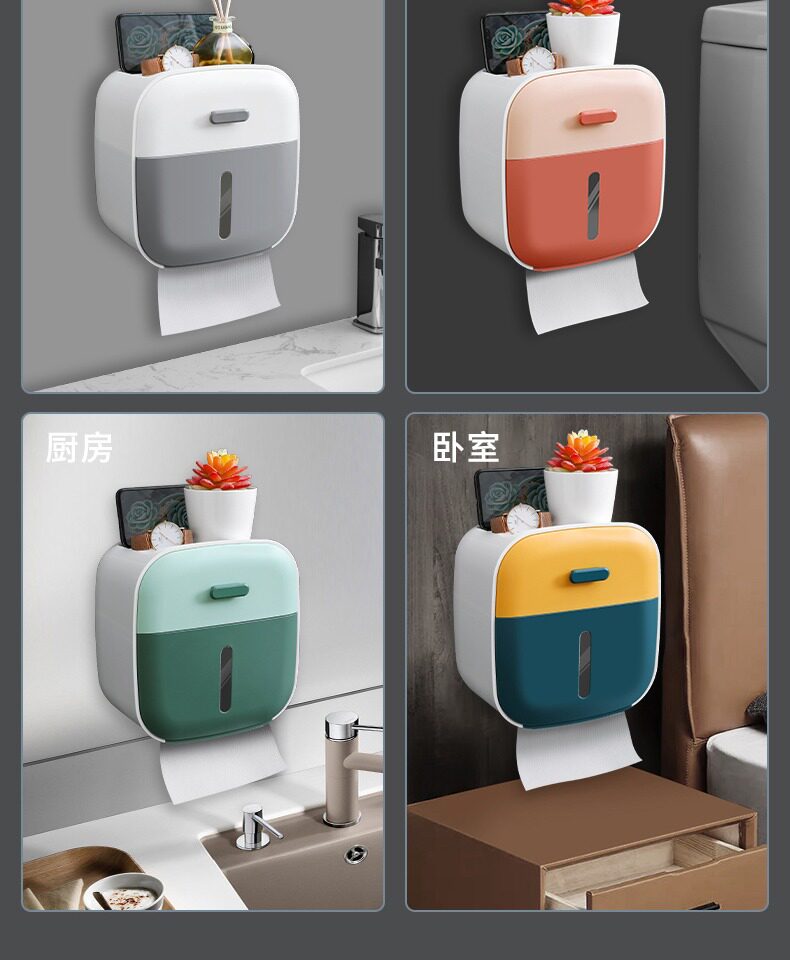 厨房

卧室