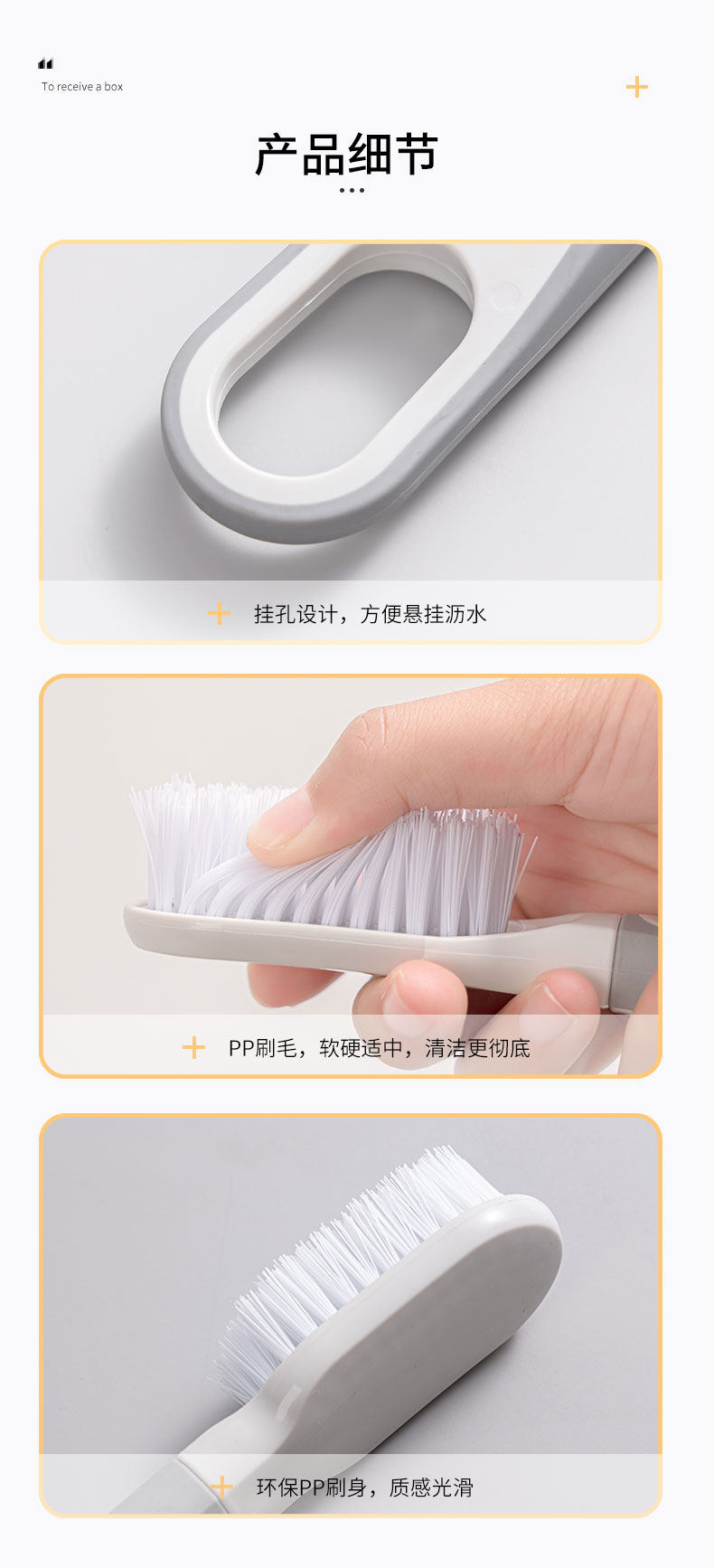 To receive a box

产品细节

挂孔设计，方便悬挂沥水

PP刷毛，软硬适中，清洁更彻底

环保PP刷身，质感光滑