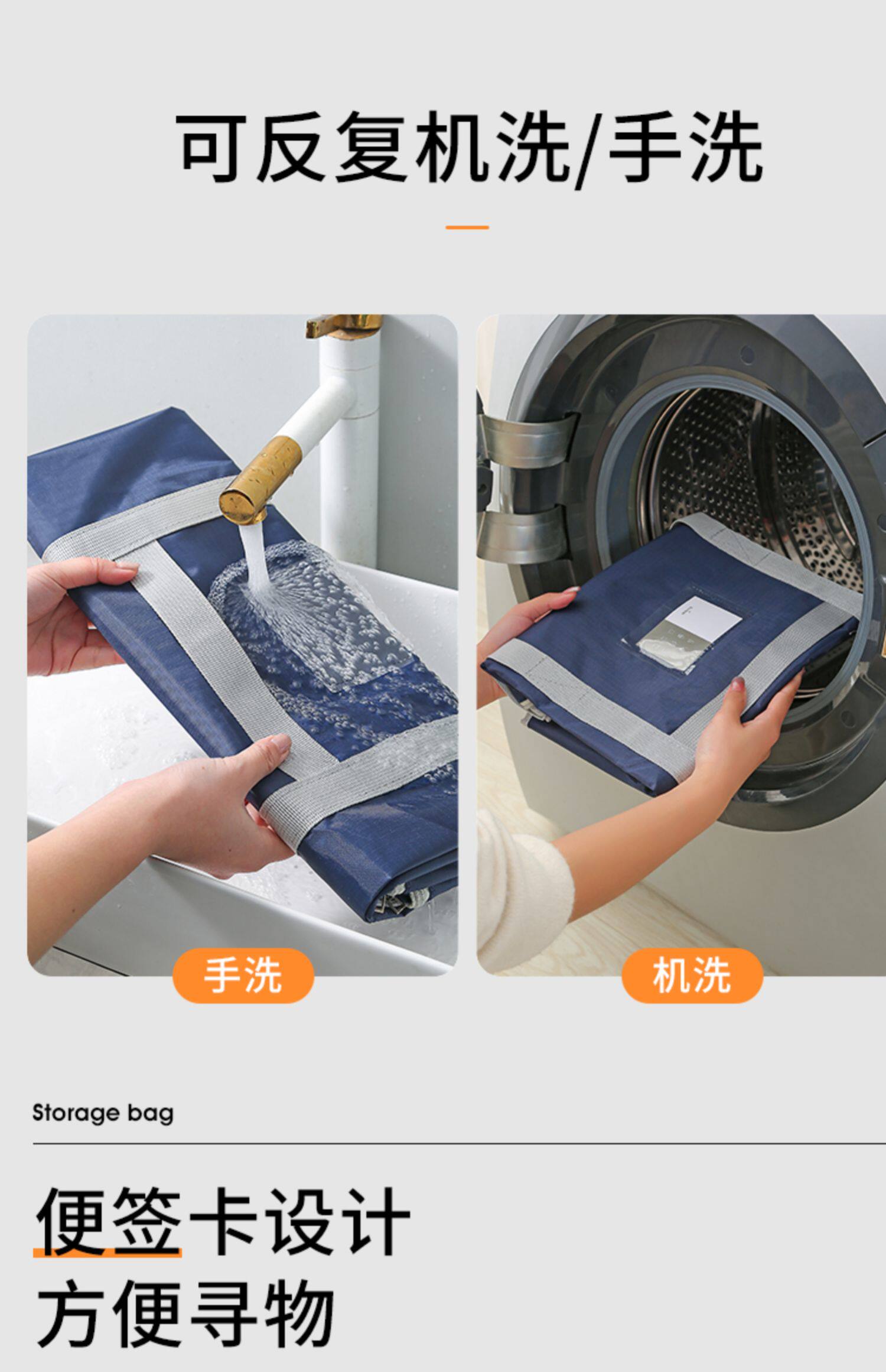 可反复机洗/手洗

手洗

机洗

Storage bag

便签卡设计
方便寻物