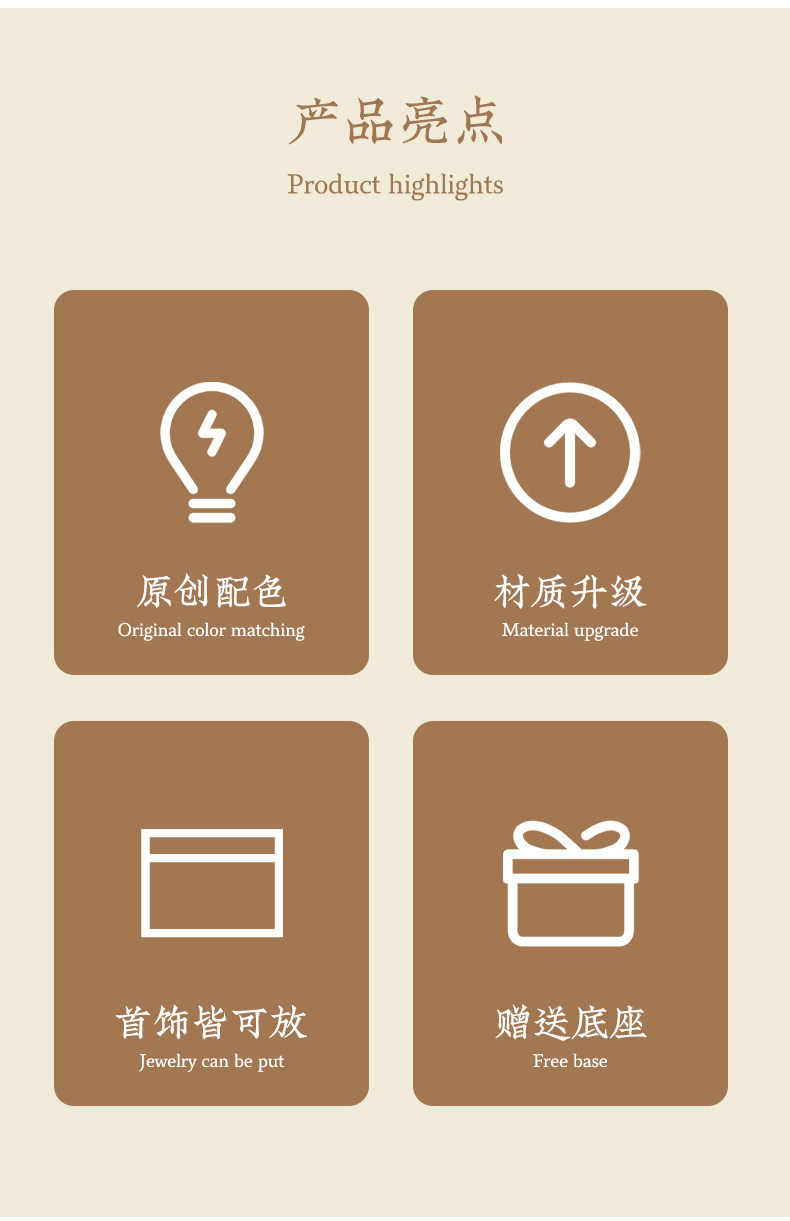 产品亮点
Product highlights

原创配色
Original color matching

材质升级
Material upgrade

首饰皆可放
Jewelry can be put

赠送底座
Free base