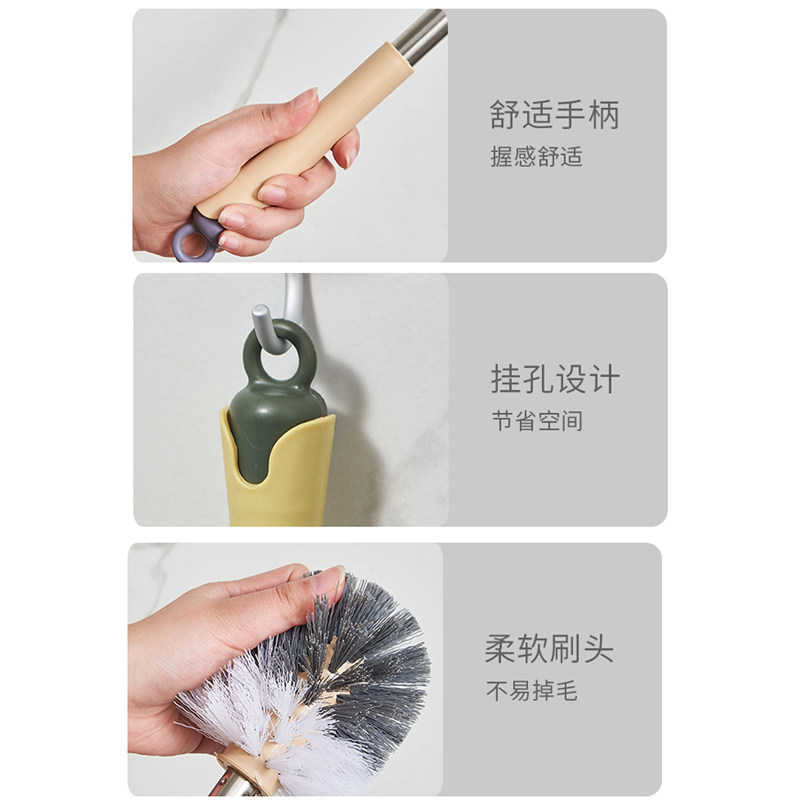 舒适手柄
握感舒适

挂孔设计
节省空间

柔软刷头
不易掉毛