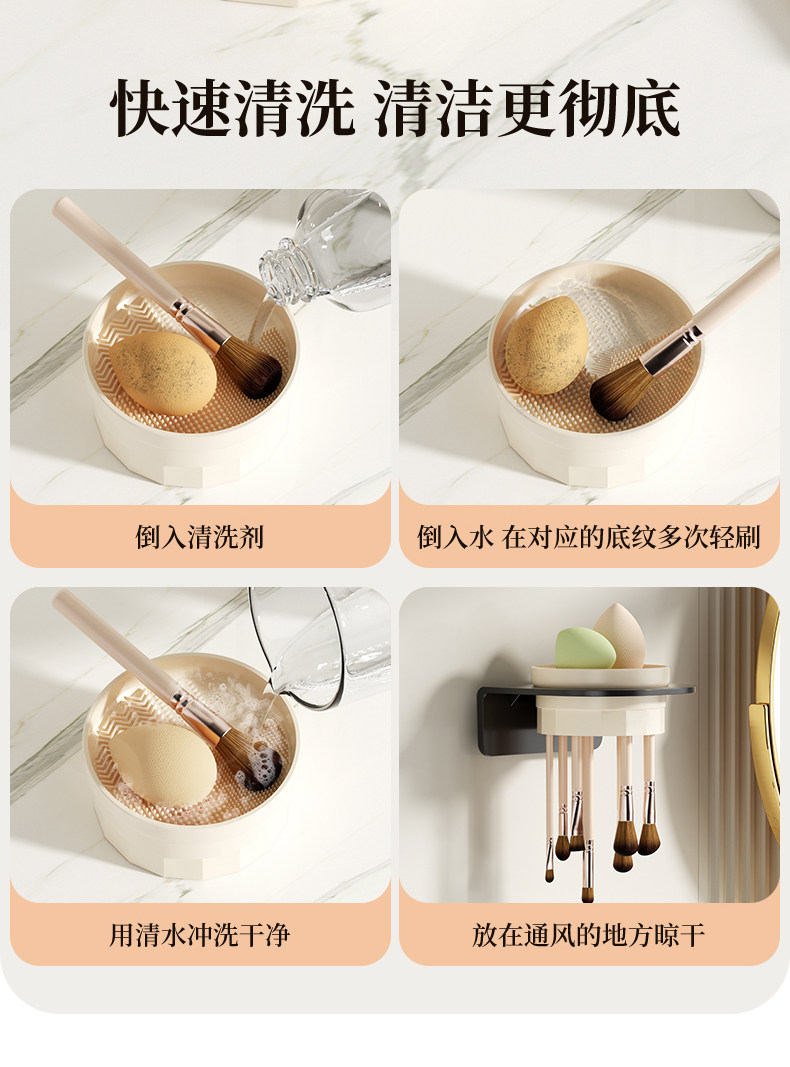 快速清洗 清洁更彻底

倒入清洗剂

倒入水 在对应的底纹多次轻刷

用清水冲洗干净

放在通风的地方晾干