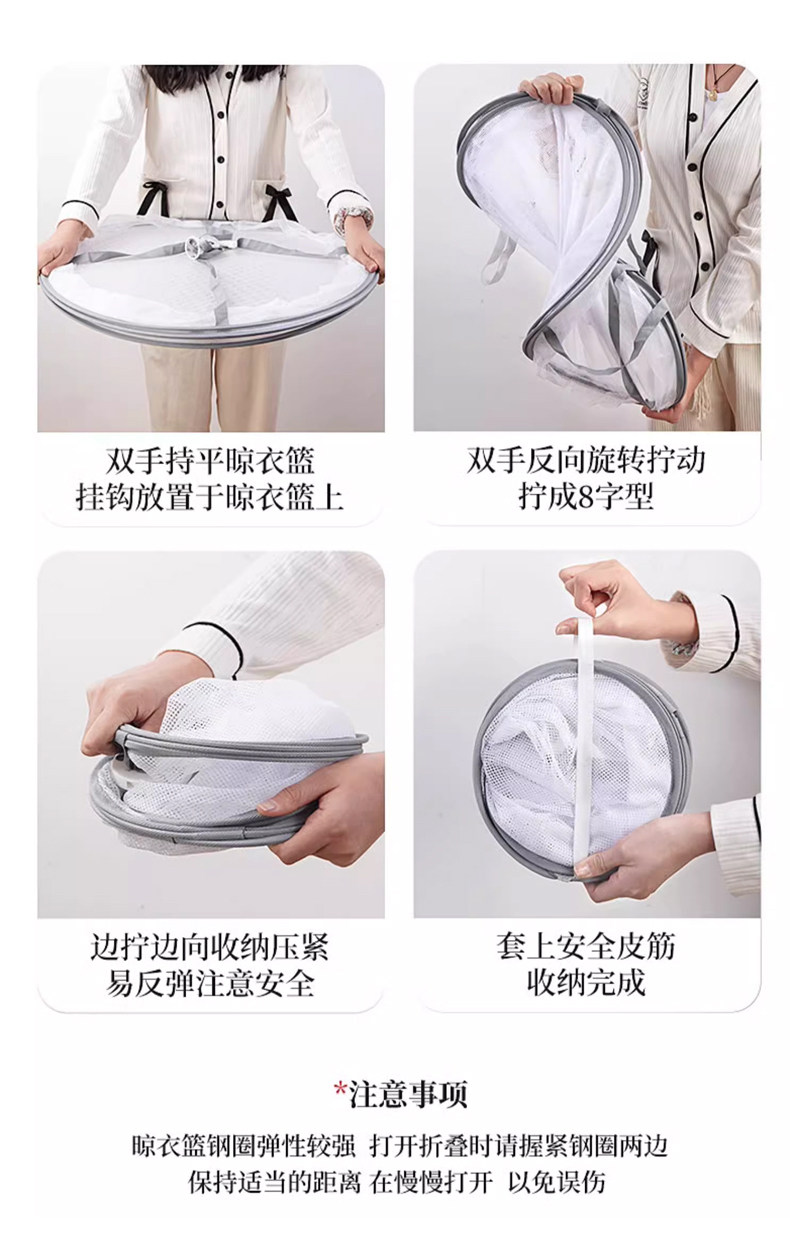 双手持平晾衣篮
挂钩放置于晾衣篮上

双手反向旋转拧动
拧成8字型

边拧边向收纳压紧
易反弹注意安全

套上安全皮筋
收纳完成

*注意事项

晾衣篮钢圈弹性较强 打开折叠时请握紧钢圈两边
保持适当的距离 在慢慢打开 以免误伤