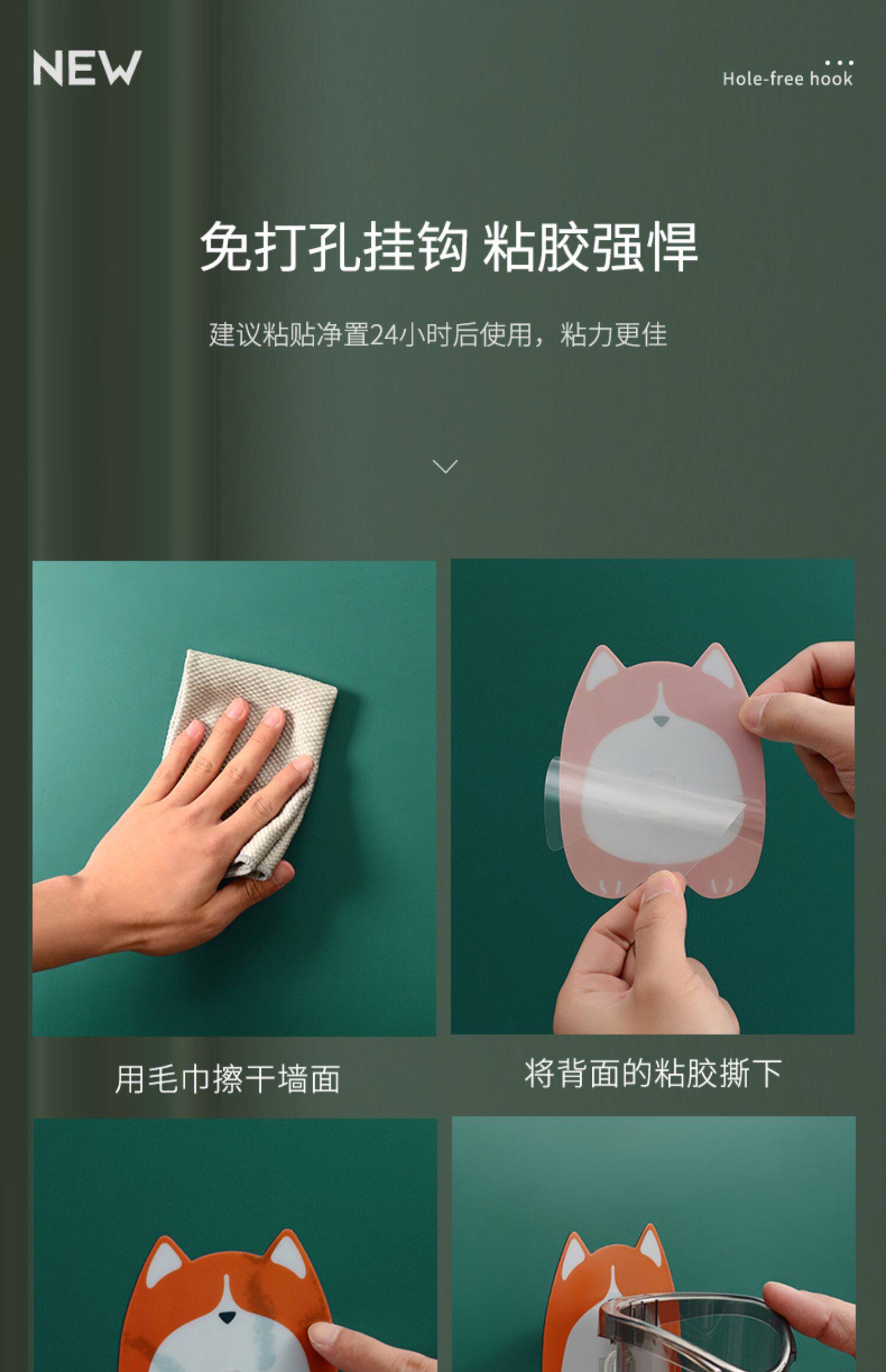 NEW

Hole-free hook

免打孔挂钩 粘胶强悍

建议粘贴净置24小时后使用，粘力更佳

用毛巾擦干墙面

将背面的粘胶撕下