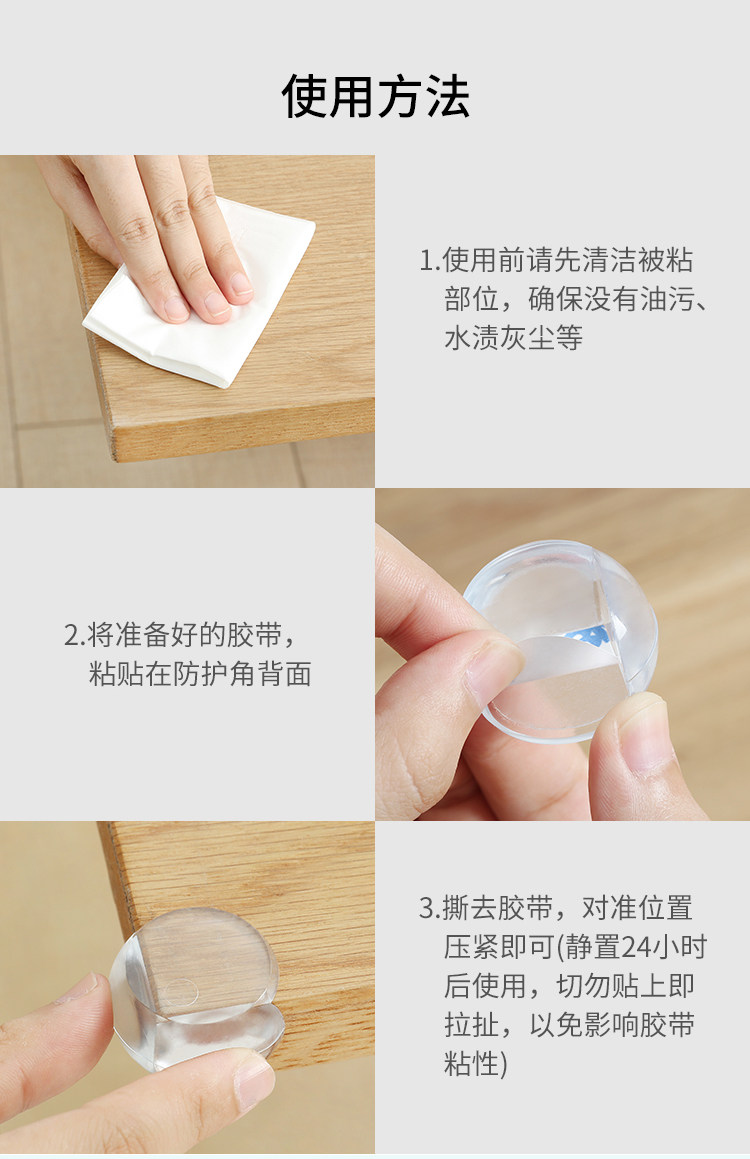 使用方法

1.使用前请先清洁被粘部位，确保没有油污、水渍灰尘等

2.将准备好的胶带，粘贴在防护角背面

3.撕去胶带，对准位置压紧即可(静置24小时后使用，切勿贴上即拉扯，以免影响胶带粘性)