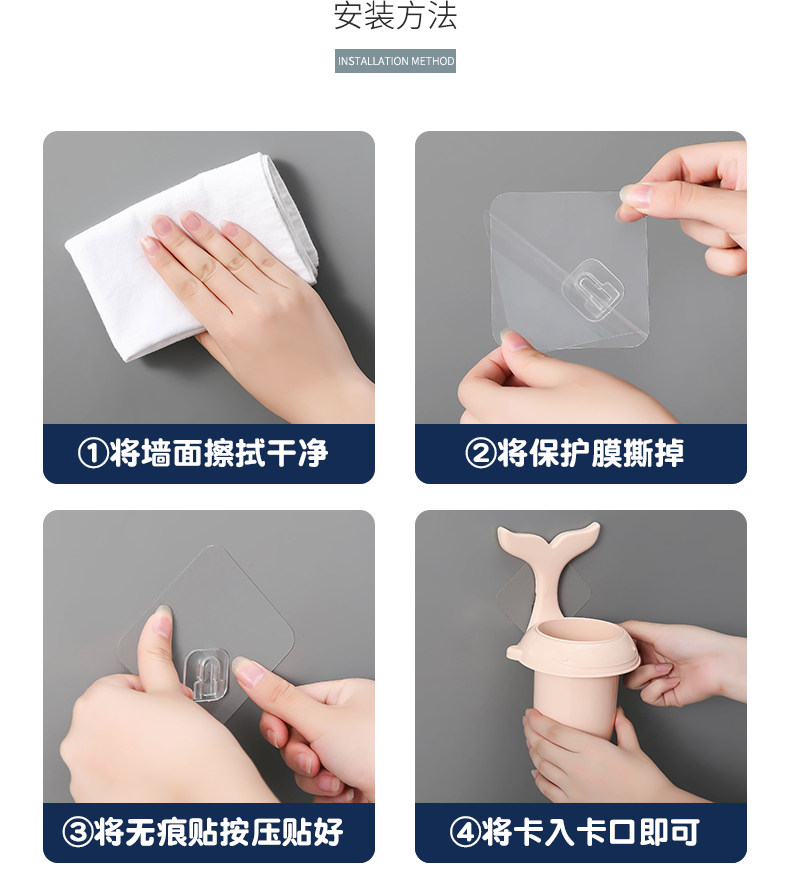 安装方法

INSTALLATION METHOD

①将墙面擦拭干净

②将保护膜撕掉

③将无痕贴按压贴好

④将卡入卡口即可