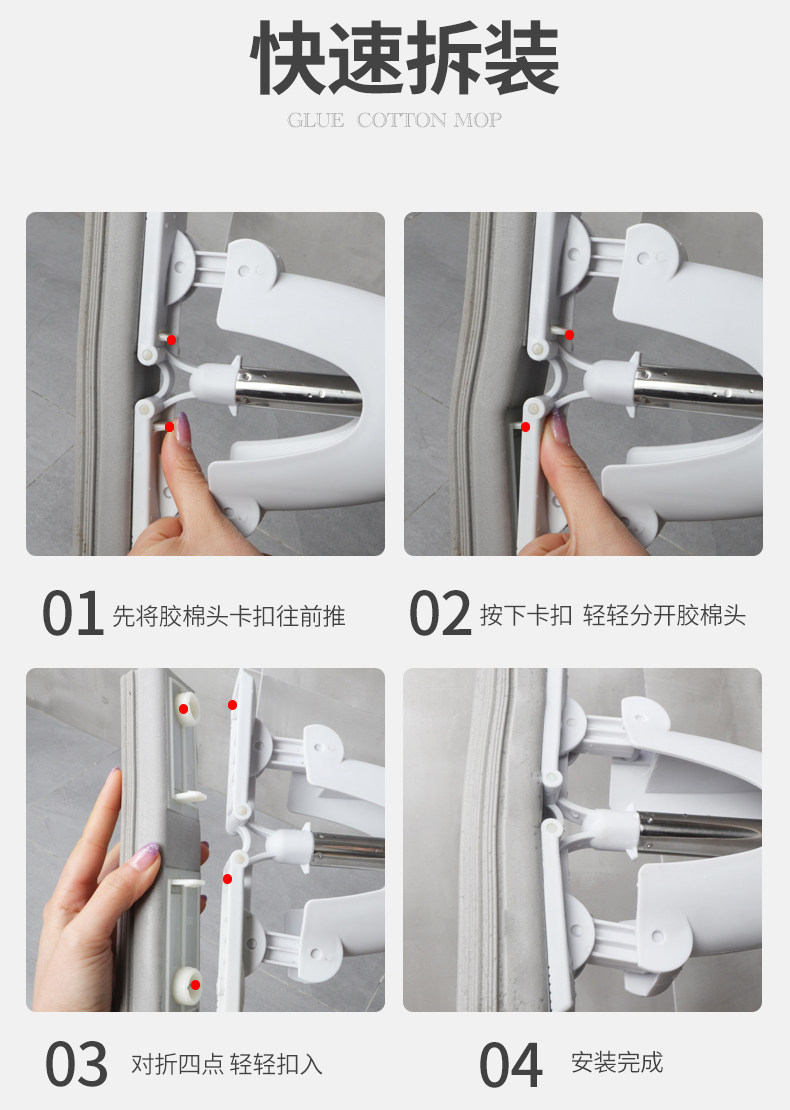 快速拆装

GLUE COTTON MOP

01 先将胶棉头卡扣往前推

02 按下卡扣 轻轻分开胶棉头

03 对折四点 轻轻扣入

04 安装完成