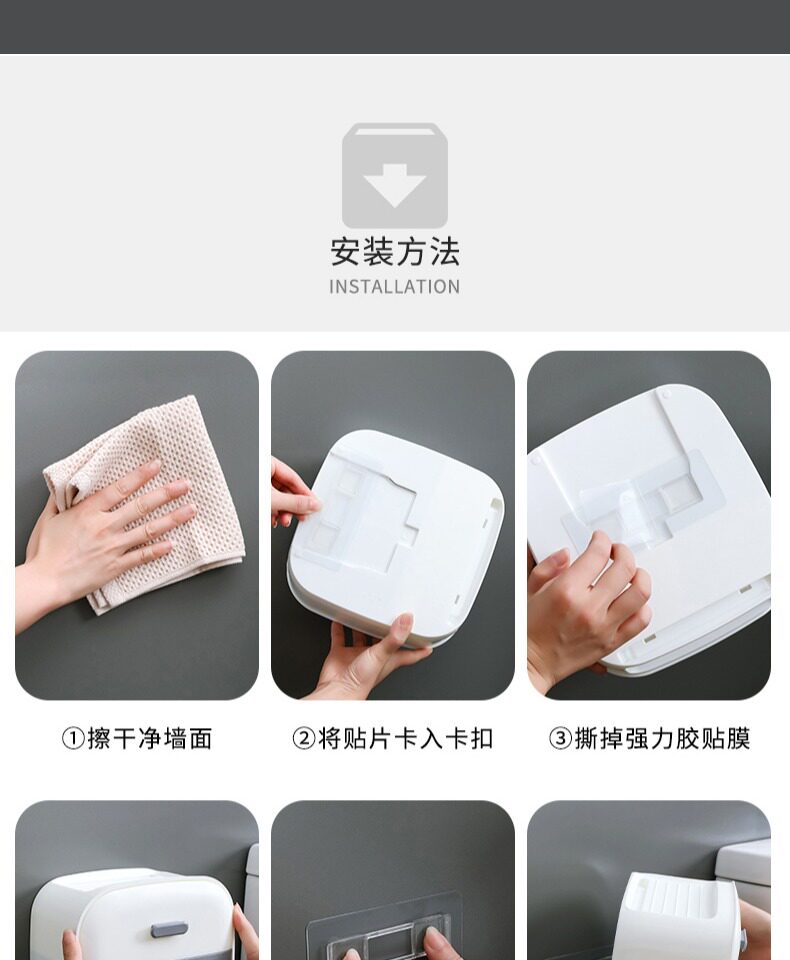 安装方法
INSTALLATION

①擦干净墙面

②将贴片卡入卡扣

③撕掉强力胶贴膜