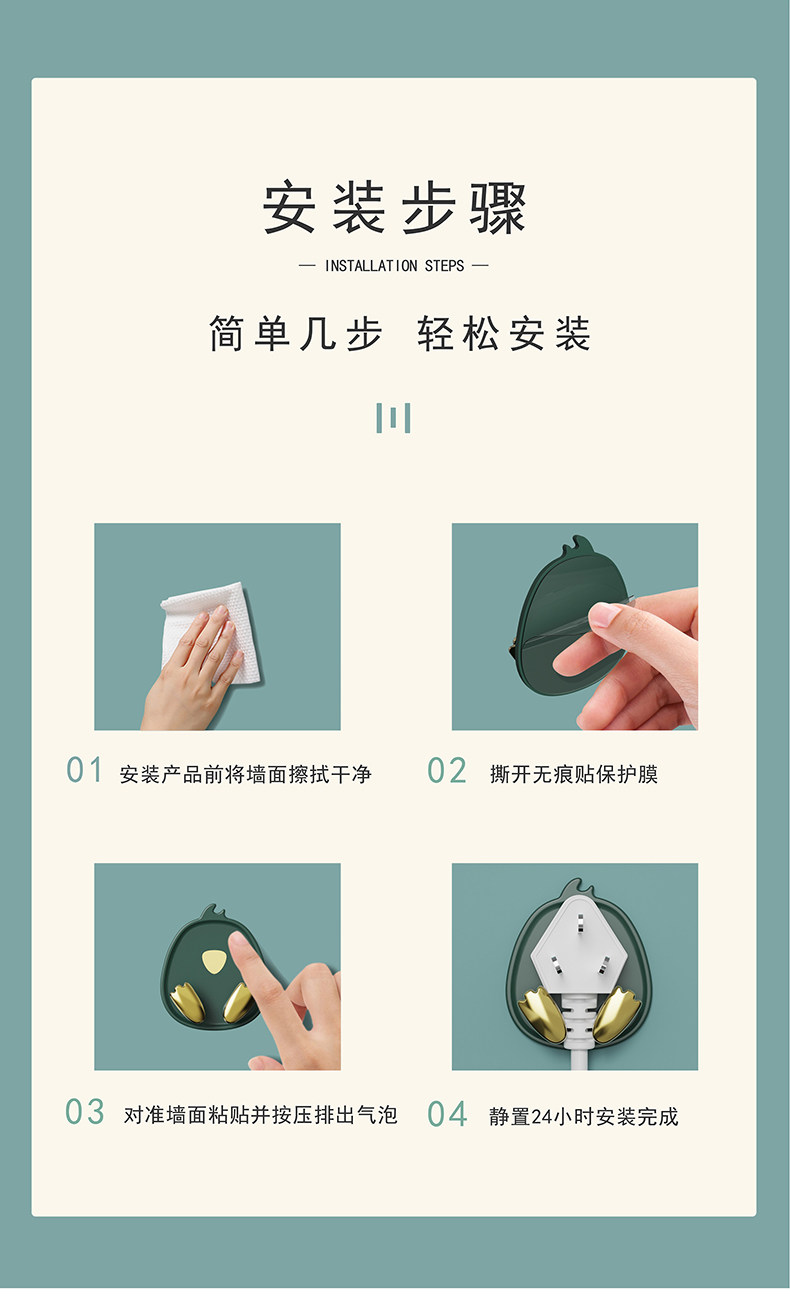 安装步骤

— INSTALLATION STEPS —

简单几步 轻松安装

01 安装产品前将墙面擦拭干净

02 撕开无痕贴保护膜

03 对准墙面粘贴并按压排出气泡

04 静置24小时安装完成