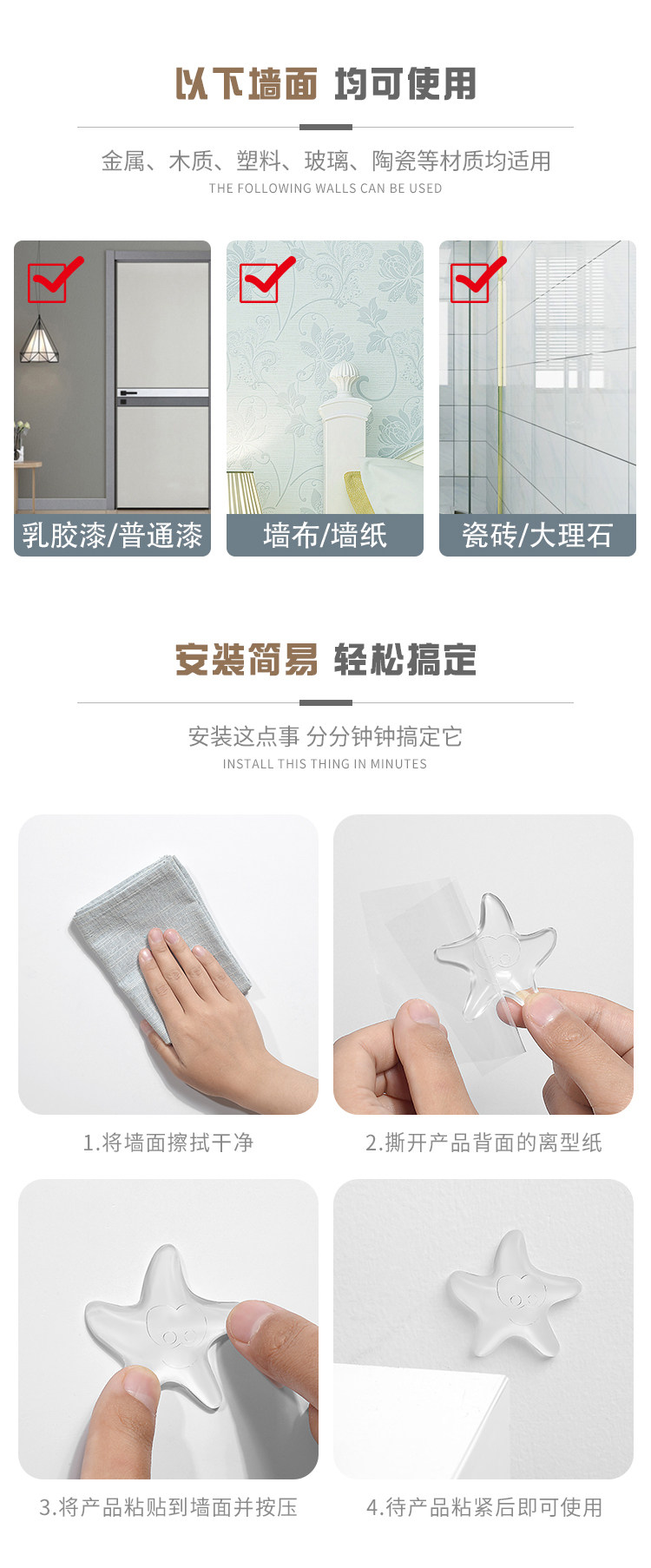 以下墙面 均可使用

金属、木质、塑料、玻璃、陶瓷等材质均适用
THE FOLLOWING WALLS CAN BE USED

乳胶漆/普通漆

墙布/墙纸

瓷砖/大理石

安装简易 轻松搞定

安装这点事 分分钟钟搞定它
INSTALL THIS THING IN MINUTES

1.将墙面擦拭干净

2.撕开产品背面的离型纸

3.将产品粘贴到墙面并按压

4.待产品粘紧后即可使用