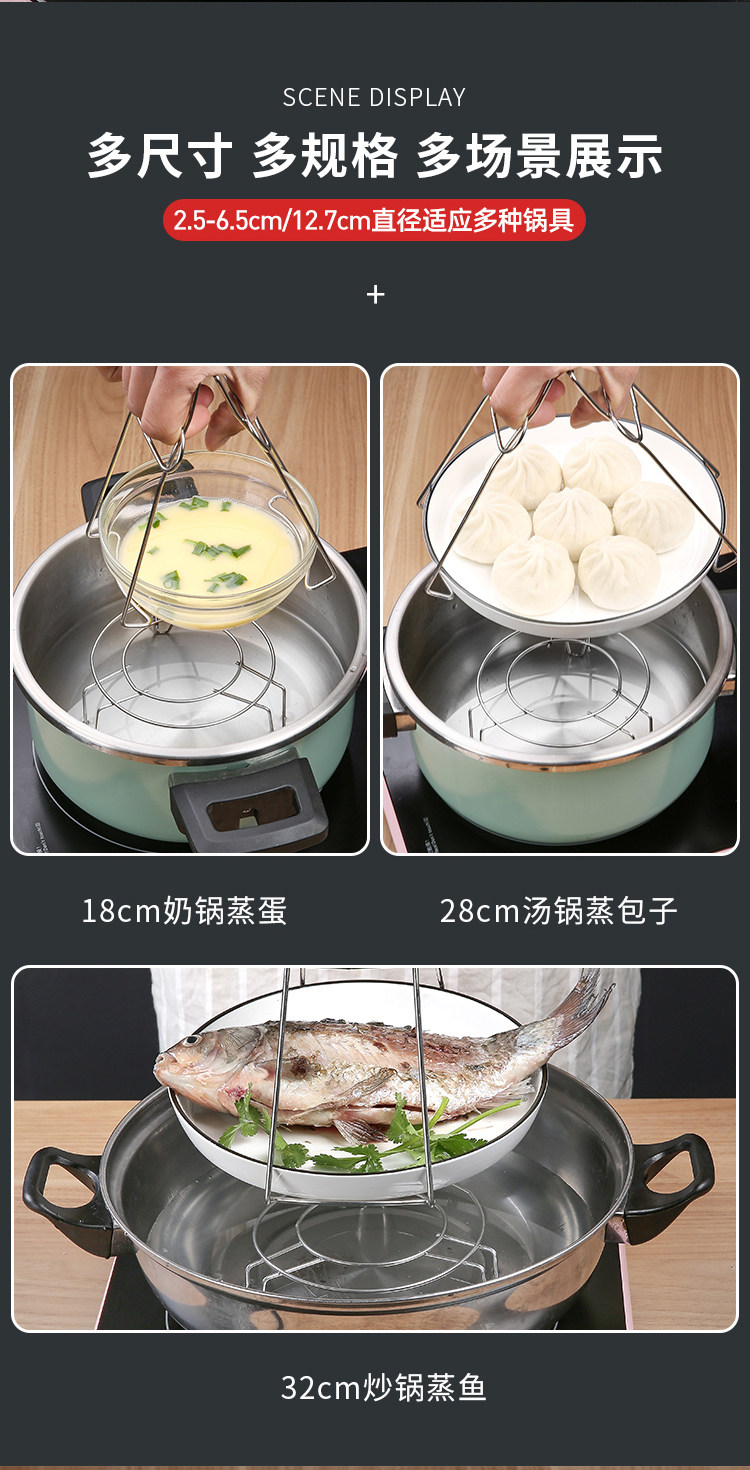 SCENE DISPLAY

多尺寸 多规格 多场景展示

2.5-6.5cm/12.7cm直径适应多种锅具

+

18cm奶锅蒸蛋

28cm汤锅蒸包子

32cm炒锅蒸鱼