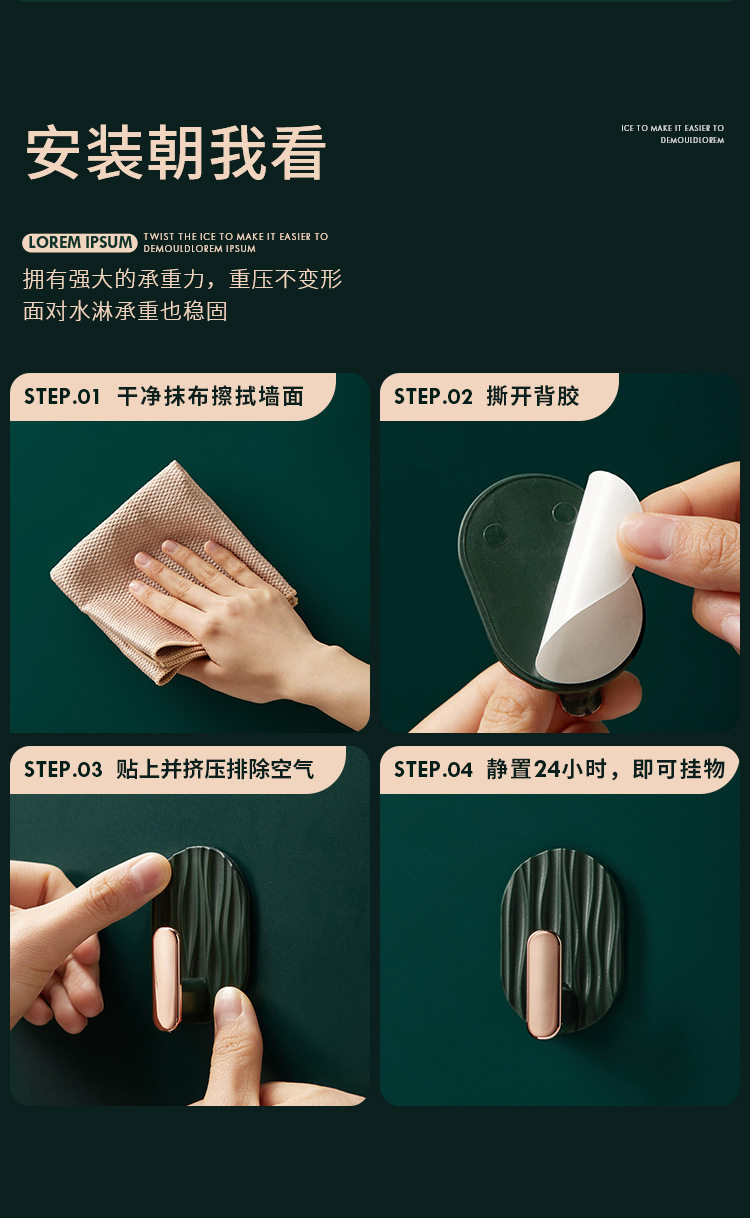 安装朝我看

ICE TO MAKE IT EASIER TO DEMOULDLOREM

LOREM IPSUM TWIST THE ICE TO MAKE IT EASIER TO DEMOULDLOREM IPSUM

拥有强大的承重力，重压不变形
面对水淋承重也稳固

STEP.01 干净抹布擦拭墙面

STEP.02 撕开背胶

STEP.03 贴上并挤压排除空气

STEP.04 静置24小时，即可挂物