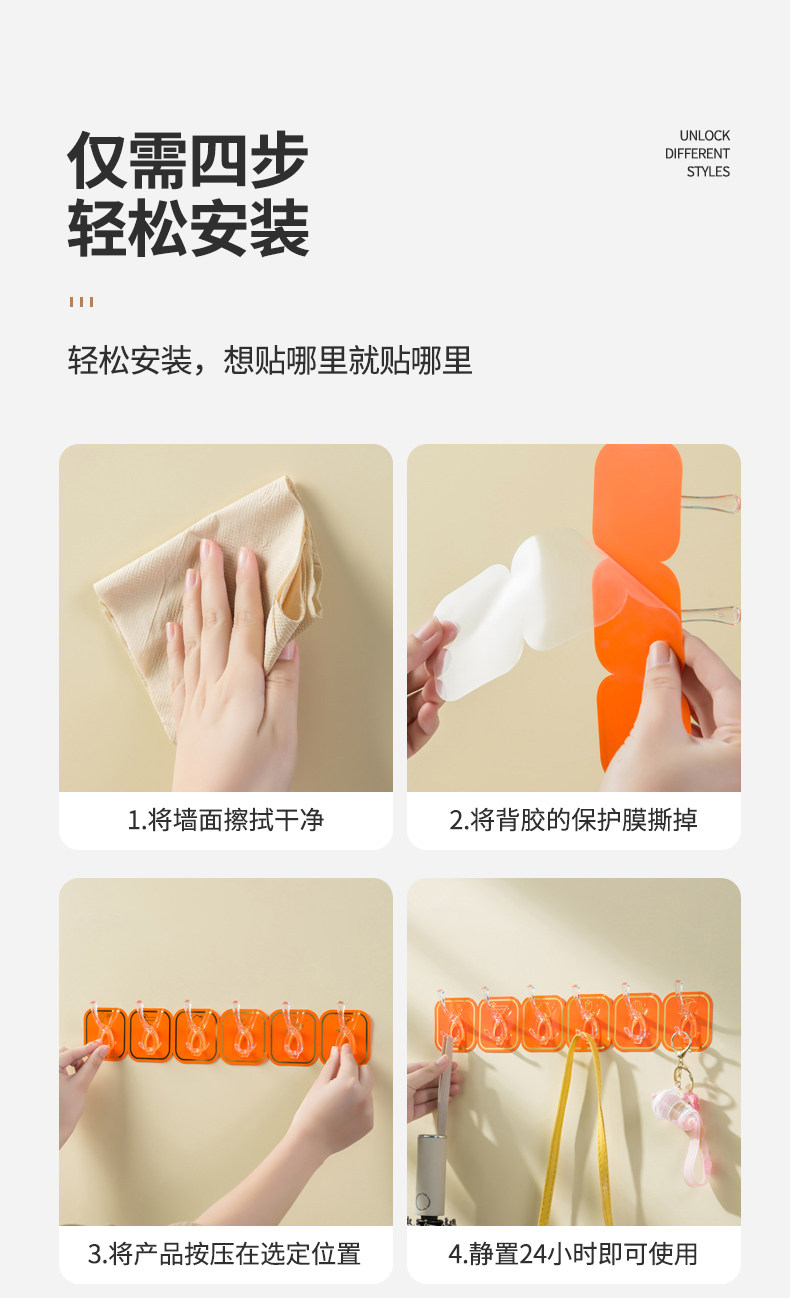 仅需四步
轻松安装

UNLOCK
DIFFERENT
STYLES

轻松安装，想贴哪里就贴哪里

1.将墙面擦拭干净

2.将背胶的保护膜撕掉

3.将产品按压在选定位置

4.静置24小时即可使用