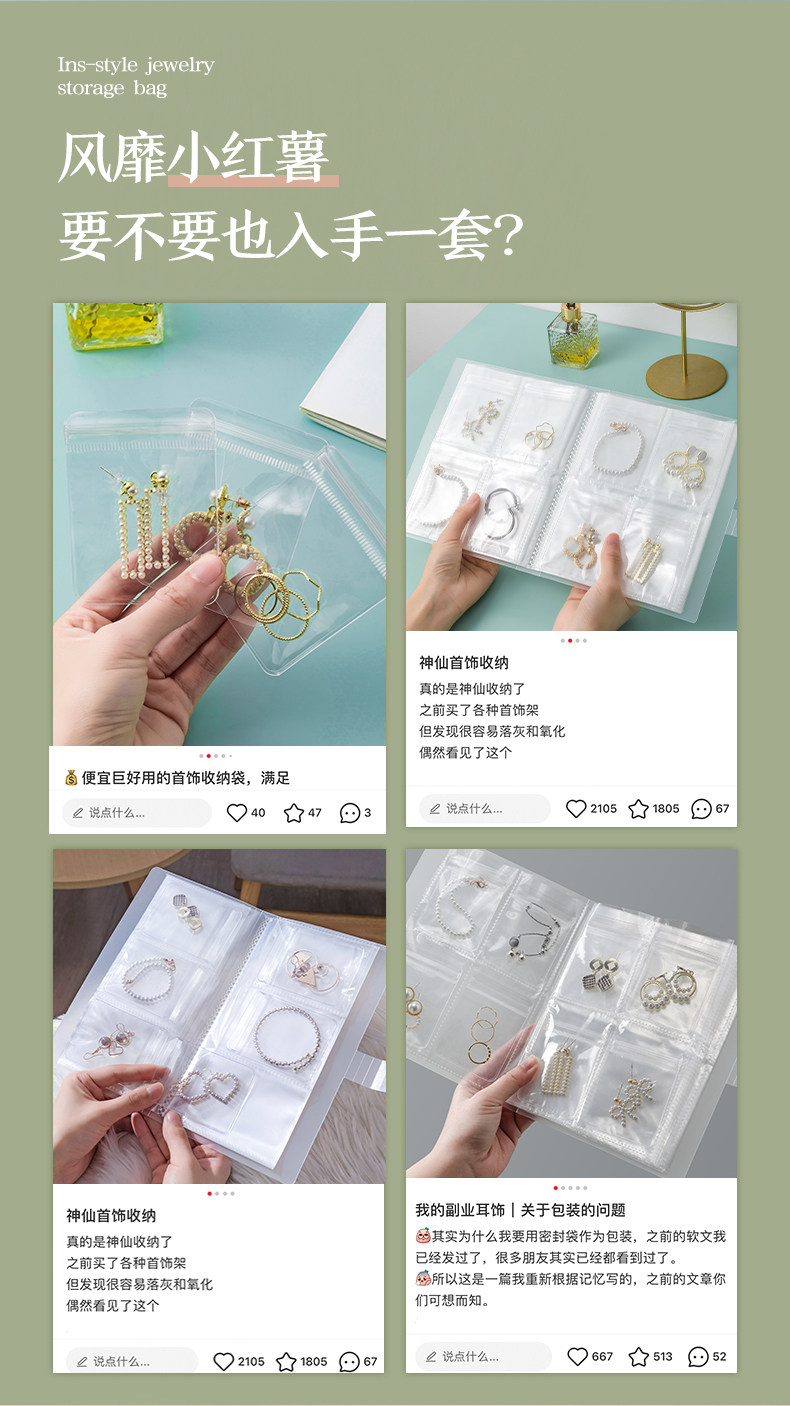 Ins-style jewelry storage bag

风靡小红薯
要不要也入手一套?

💰便宜巨好用的首饰收纳袋，满足

说点什么... 40 47 3

神仙首饰收纳

真的是神仙收纳了
之前买了各种首饰架
但发现很容易落灰和氧化
偶然看见了这个

说点什么... 2105 1805 67

神仙首饰收纳

真的是神仙收纳了
之前买了各种首饰架
但发现很容易落灰和氧化
偶然看见了这个

说点什么... 2105 1805 67

我的副业耳饰｜关于包装的问题

其实为什么我要用密封袋作为包装，之前的软文我已经发过了，很多朋友其实已经都看到过了。
所以这是一篇我重新根据记忆写的，之前的文章你们可想而知。

说点什么... 667 513 52