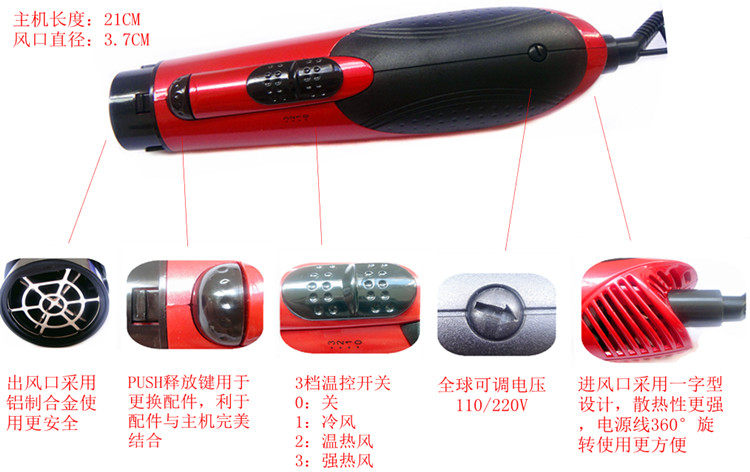 主机长度：21CM
风口直径：3.7CM

出风口采用铝制合金使用更安全

PUSH释放键用于更换配件，利于配件与主机完美结合

3档温控开关
0：关
1：冷风
2：温热风
3：强热风

全球可调电压
110/220V

进风口采用一字型设计，散热性更强，电源线360°旋转使用更方便