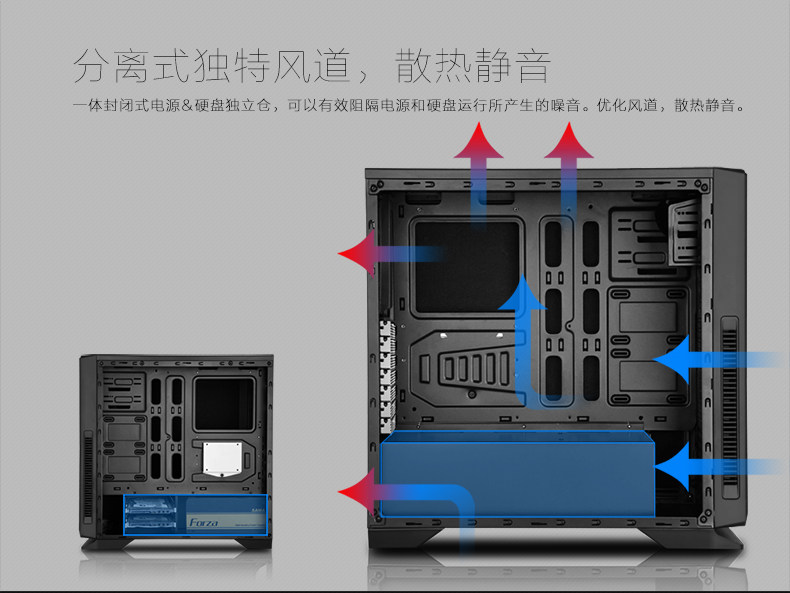 分离式独特风道，散热静音

一体封闭式电源&硬盘独立仓，可以有效阻隔电源和硬盘运行所产生的噪音。优化风道，散热静音。

Forza