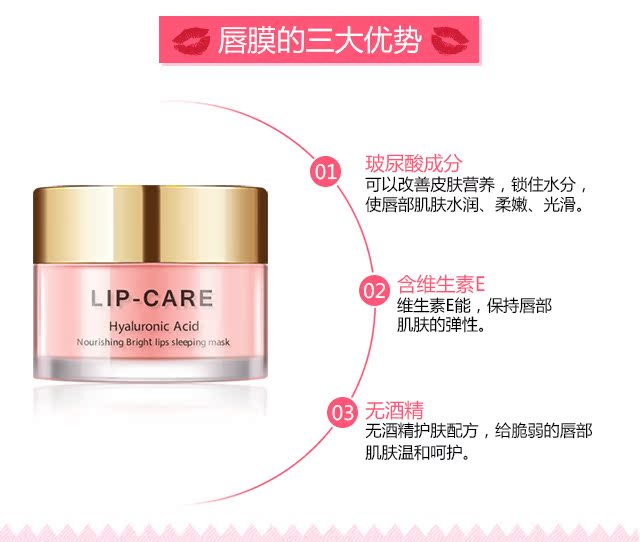 唇膜的三大优势

LIP-CARE
Hyaluronic Acid
Nourishing Bright lips sleeping mask

01 玻尿酸成分
可以改善皮肤营养，锁住水分，使唇部肌肤水润、柔嫩、光滑。

02 含维生素E
维生素E能，保持唇部肌肤的弹性。

03 无酒精
无酒精护肤配方，给脆弱的唇部肌肤温和呵护。