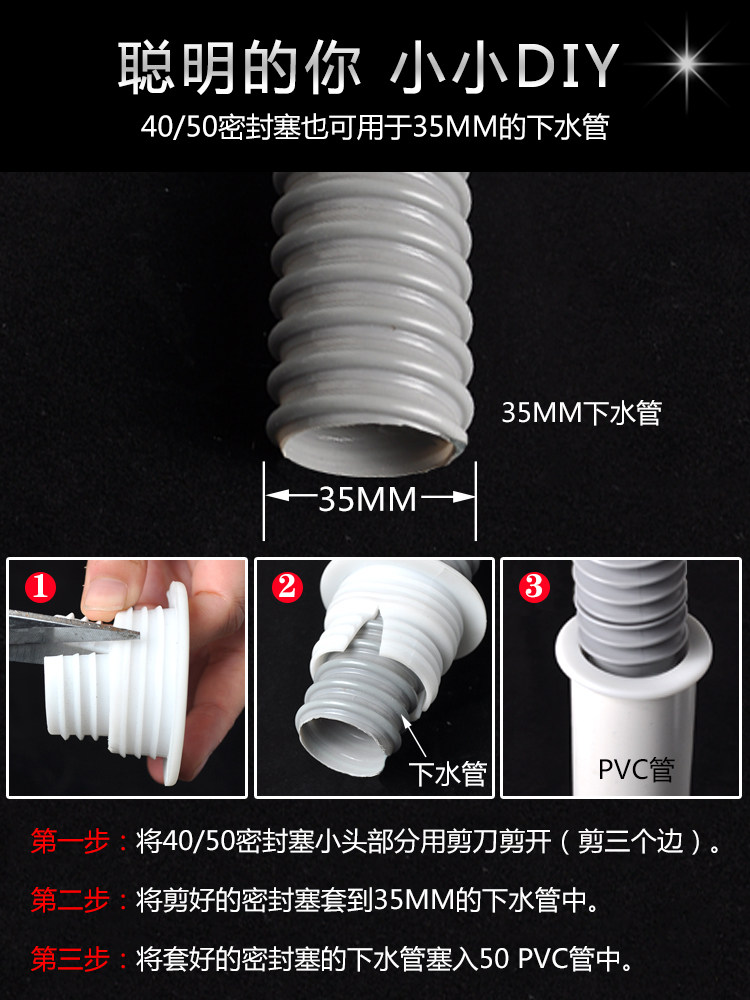 聪明的你 小小DIY

40/50密封塞也可用于35MM的下水管

35MM下水管

35MM

1

2

下水管

3

PVC管

第一步：将40/50密封塞小头部分用剪刀剪开（剪三个边）。

第二步：将剪好的密封塞套到35MM的下水管中。

第三步：将套好的密封塞的下水管塞入50 PVC管中。