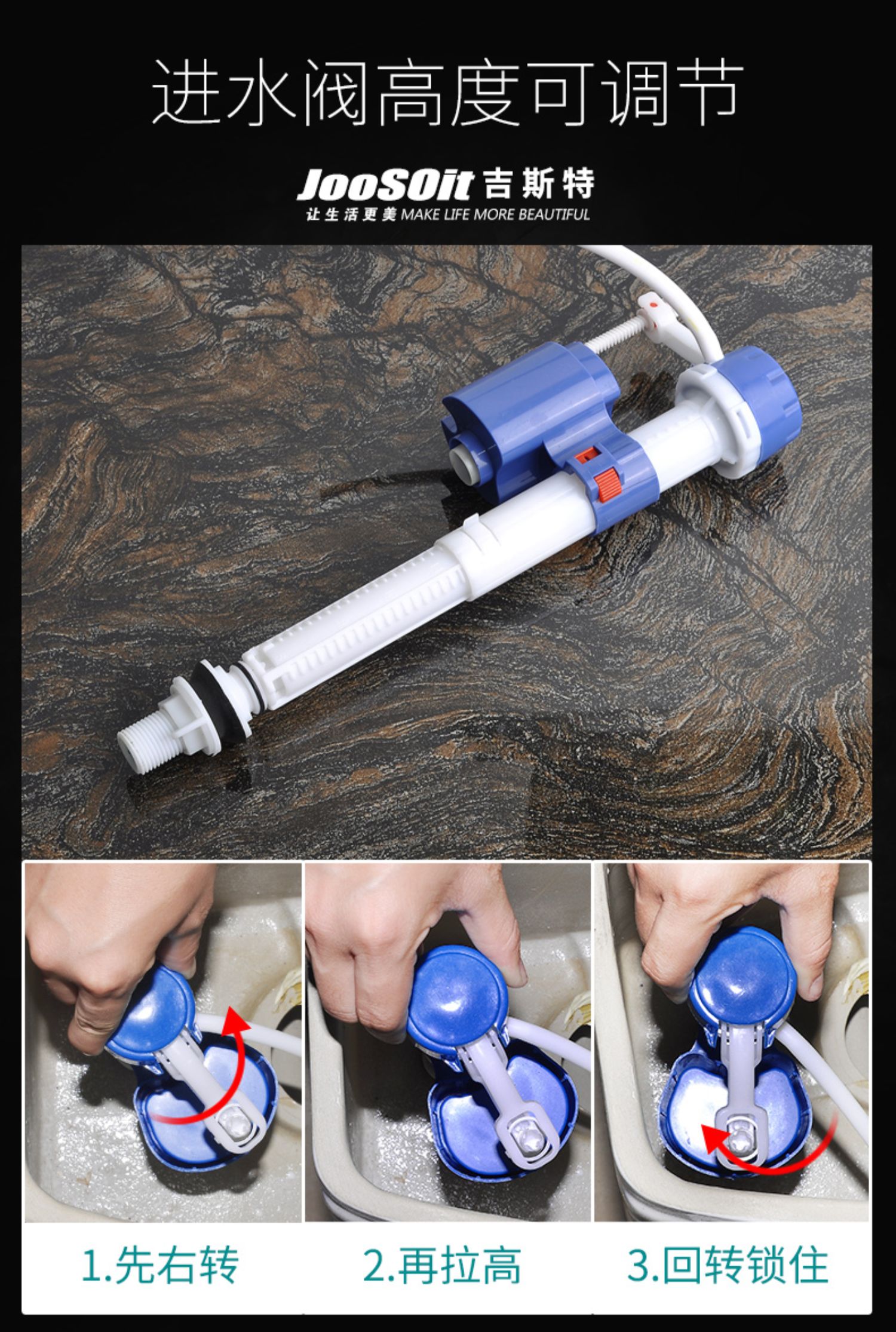 进水阀高度可调节

JooSOit 吉斯特
让生活更美 MAKE LIFE MORE BEAUTIFUL

1.先右转

2.再拉高

3.回转锁住