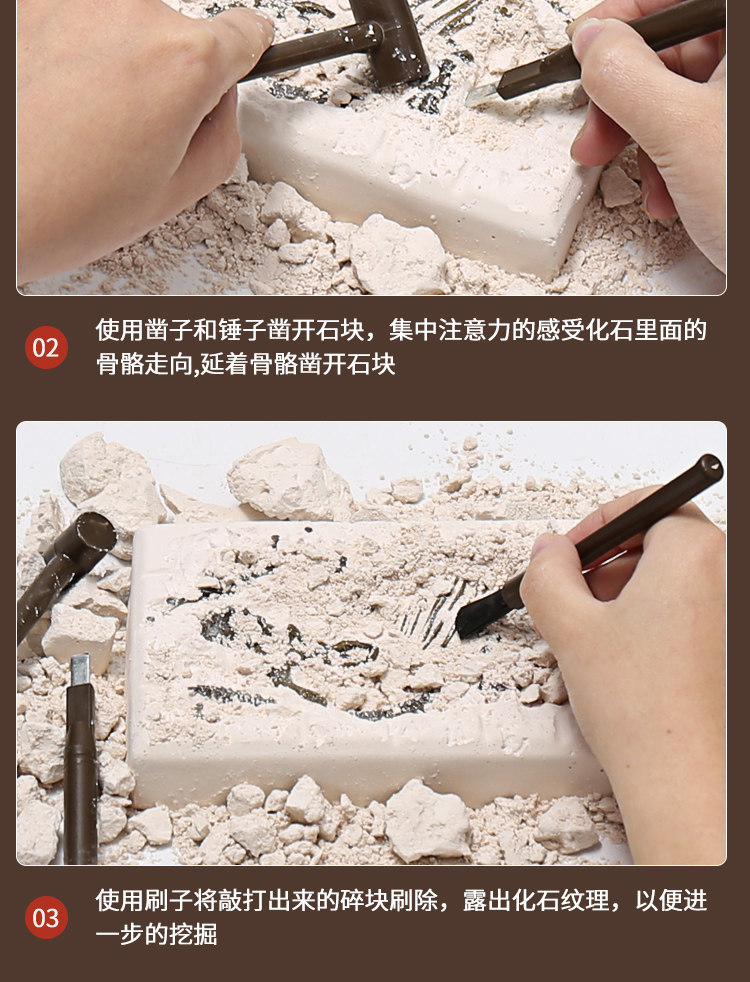 02 使用凿子和锤子凿开石块，集中注意力的感受化石里面的骨骼走向,延着骨骼凿开石块

03 使用刷子将敲打出来的碎块刷除，露出化石纹理，以便进一步的挖掘