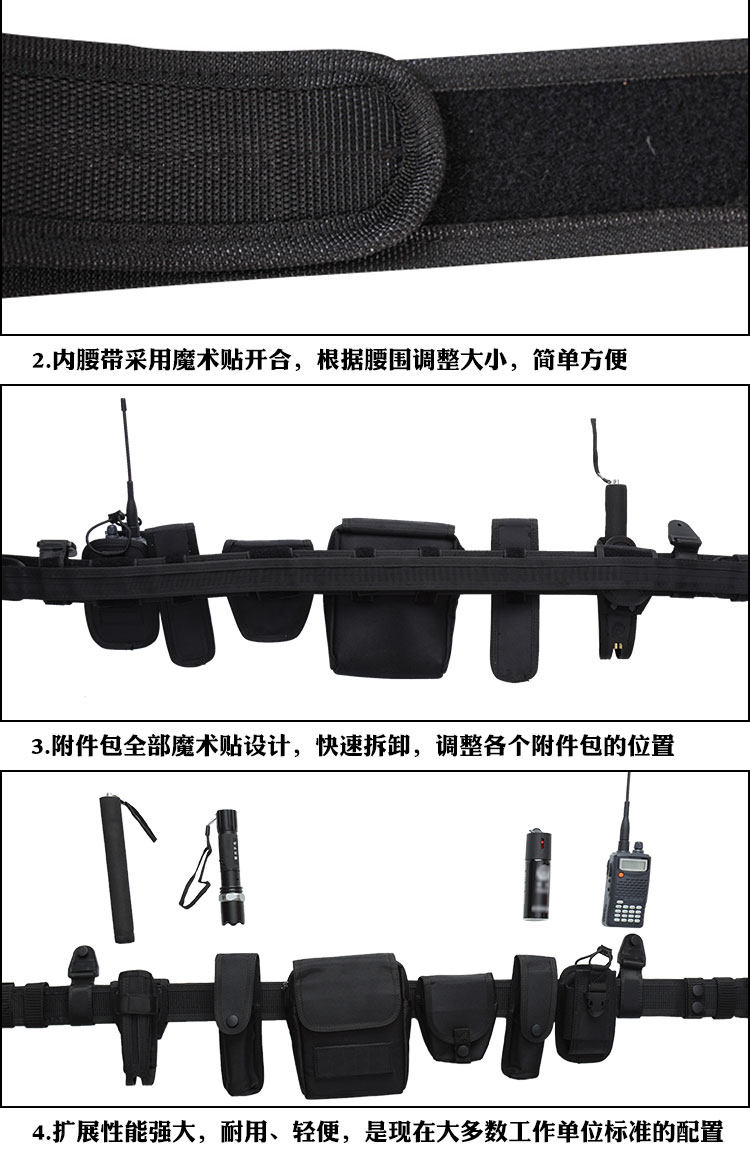 2.内腰带采用魔术贴开合，根据腰围调整大小，简单方便

3.附件包全部魔术贴设计，快速拆卸，调整各个附件包的位置

4.扩展性能强大，耐用、轻便，是现在大多数工作单位标准的配置