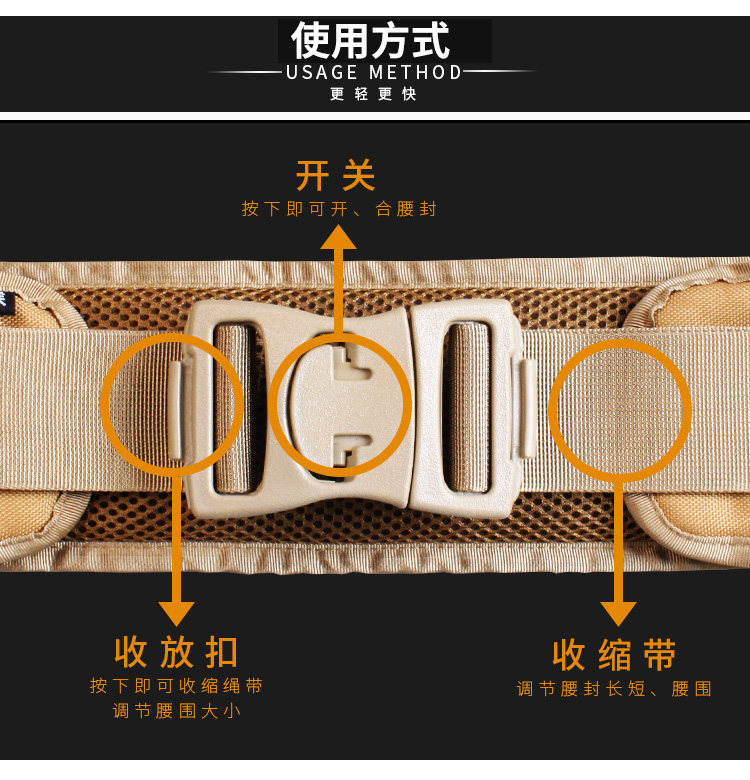 使用方式
USAGE METHOD
更轻更快

开关
按下即可开、合腰封

收放扣
按下即可收缩绳带
调节腰围大小

收缩带
调节腰封长短、腰围