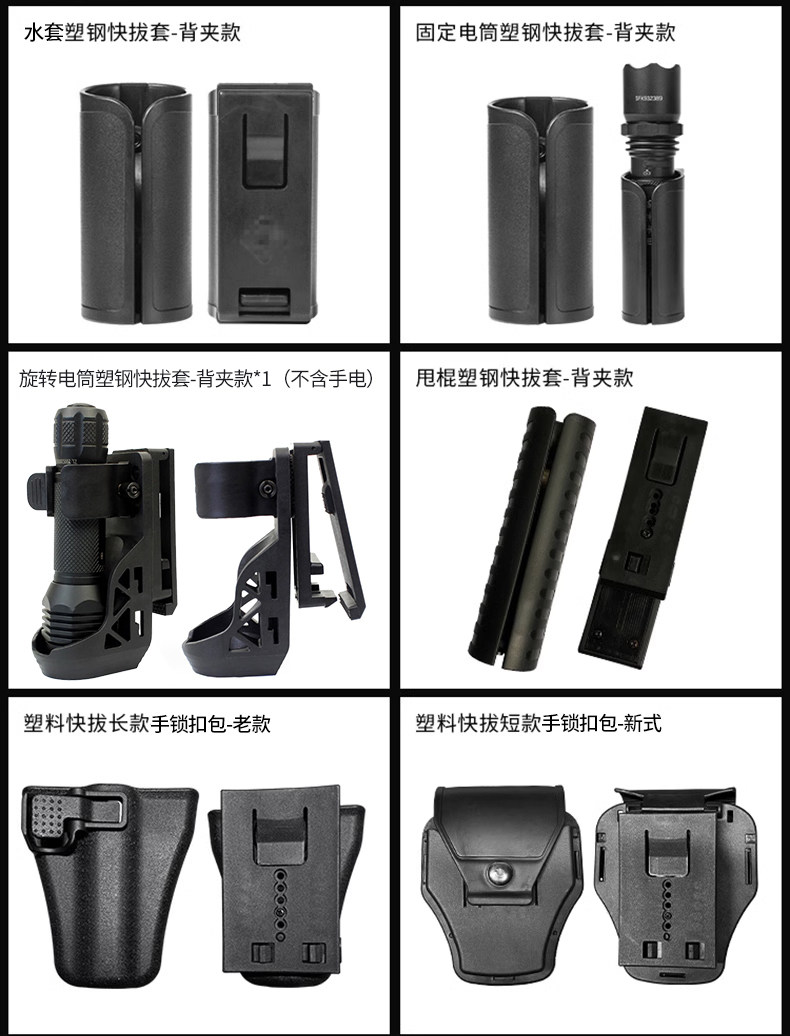 水套塑钢快拔套-背夹款

固定电筒塑钢快拔套-背夹款

旋转电筒塑钢快拔套-背夹款*1（不含手电）

甩棍塑钢快拔套-背夹款

塑料快拔长款手锁扣包-老款

塑料快拔短款手锁扣包-新式