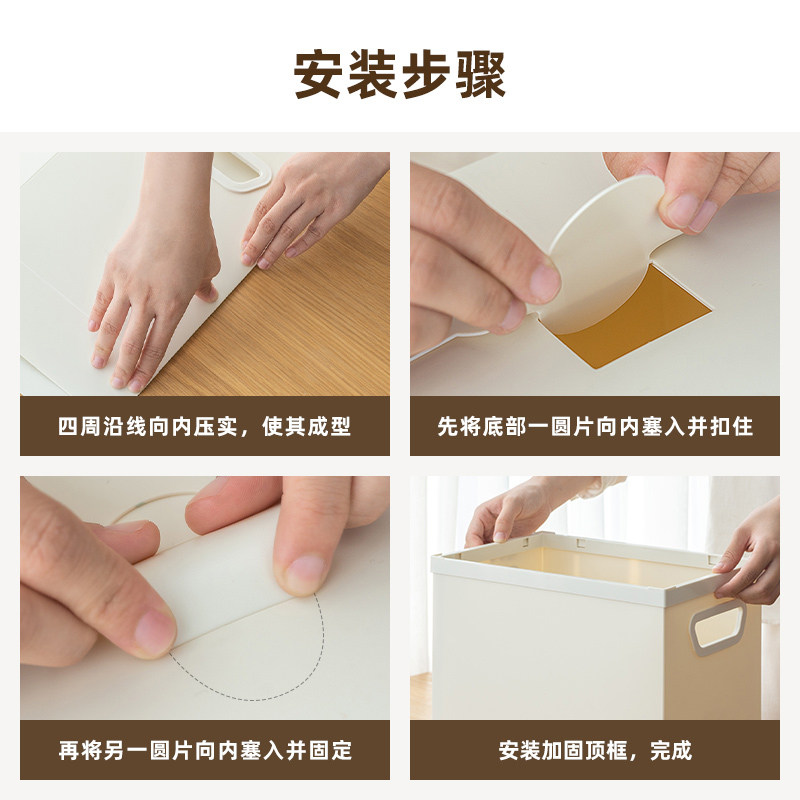 安装步骤

四周沿线向内压实，使其成型

先将底部一圆片向内塞入并扣住

再将另一圆片向内塞入并固定

安装加固顶框，完成