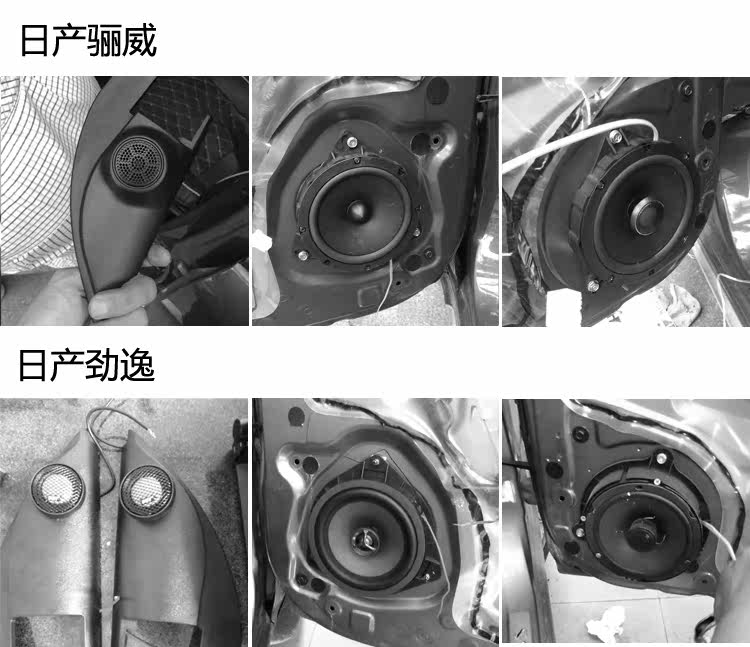 日产骊威

日产劲逸