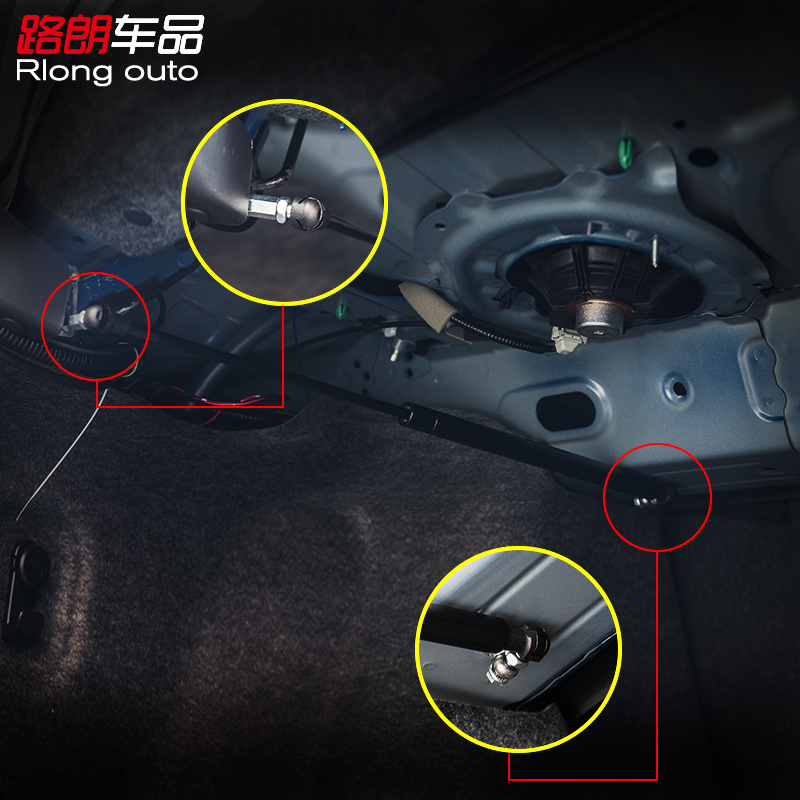 路朗车品
Rlong outo