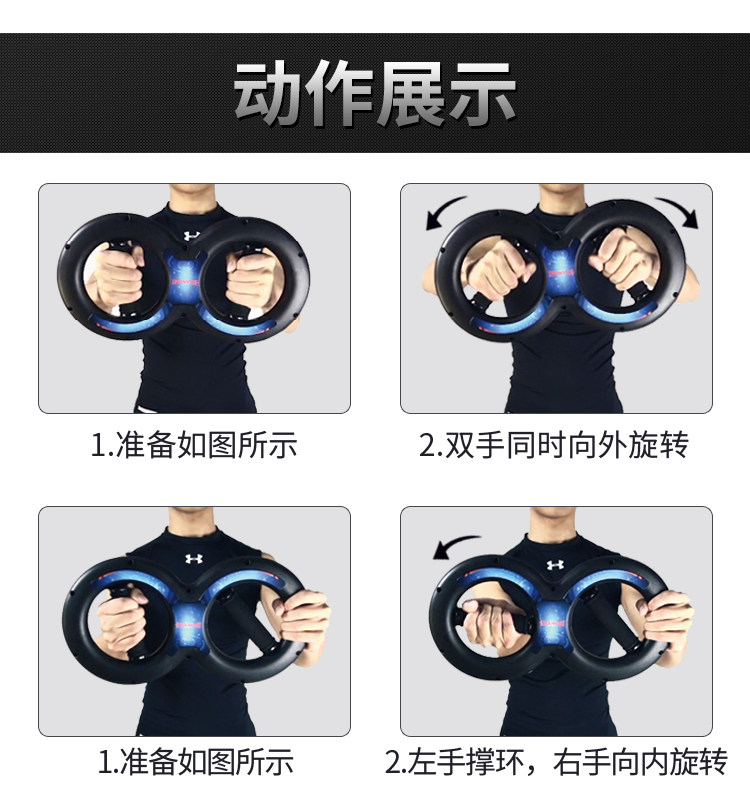 动作展示

1.准备如图所示

2.双手同时向外旋转

1.准备如图所示

2.左手撑环，右手向内旋转