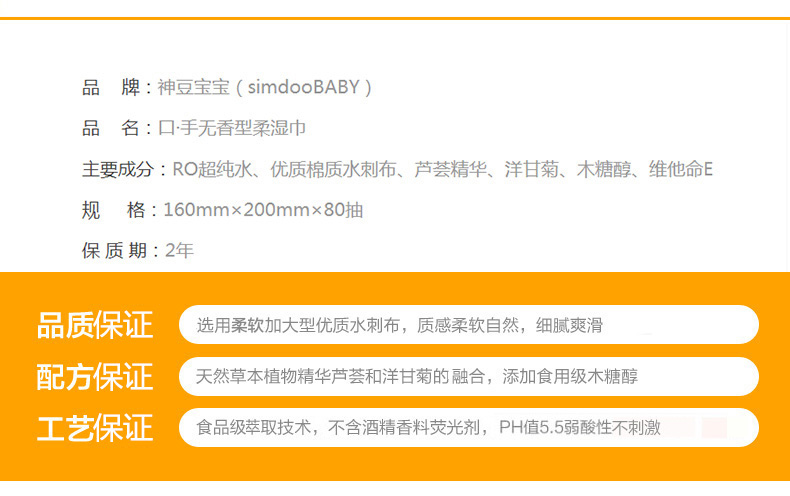 品　牌：神豆宝宝（simdooBABY）

品　名：口·手无香型柔湿巾

主要成分：RO超纯水、优质棉质水刺布、芦荟精华、洋甘菊、木糖醇、维他命E

规　格：160mm×200mm×80抽

保质期：2年

品质保证　选用柔软加大型优质水刺布，质感柔软自然，细腻爽滑

配方保证　天然草本植物精华芦荟和洋甘菊的融合，添加食用级木糖醇

工艺保证　食品级萃取技术，不含酒精香料荧光剂，PH值5.5弱酸性不刺激