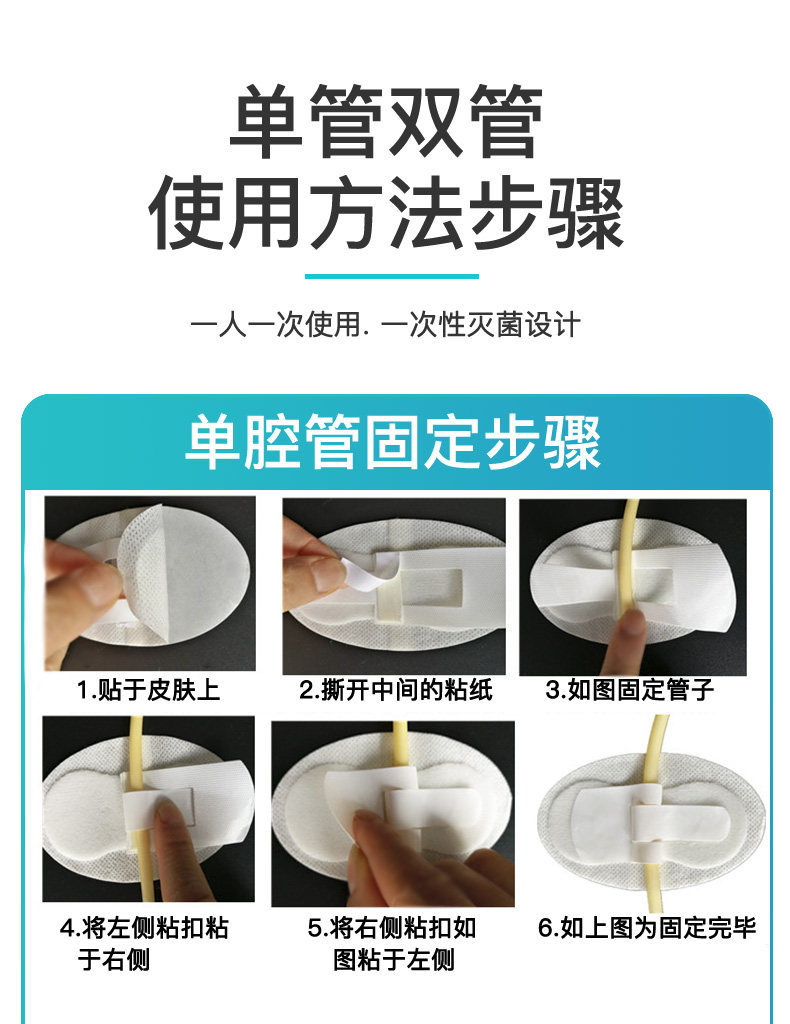 单管双管
使用方法步骤

一人一次使用. 一次性灭菌设计

单腔管固定步骤

1.贴于皮肤上

2.撕开中间的粘纸

3.如图固定管子

4.将左侧粘扣粘于右侧

5.将右侧粘扣如图粘于左侧

6.如上图为固定完毕