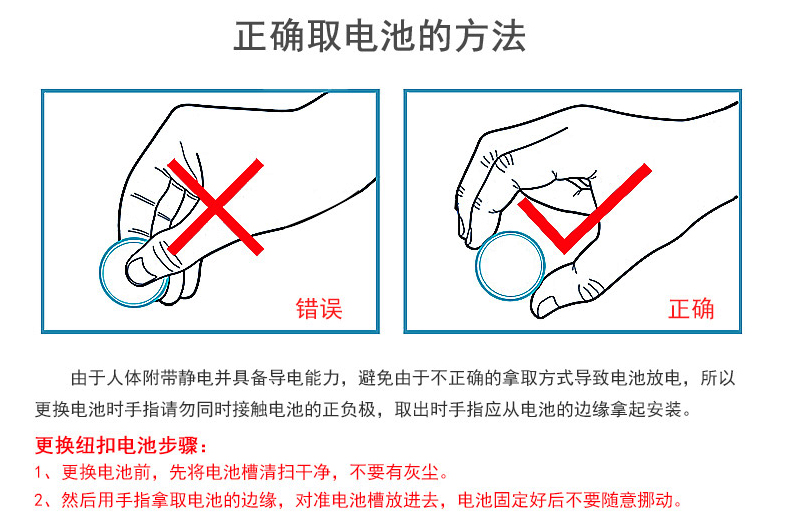 正确取电池的方法

错误

正确

由于人体附带静电并具备导电能力，避免由于不正确的拿取方式导致电池放电，所以更换电池时手指请勿同时接触电池的正负极，取出时手指应从电池的边缘拿起安装。

更换纽扣电池步骤：
1、更换电池前，先将电池槽清扫干净，不要有灰尘。
2、然后用手指拿取电池的边缘，对准电池槽放进去，电池固定好后不要随意挪动。