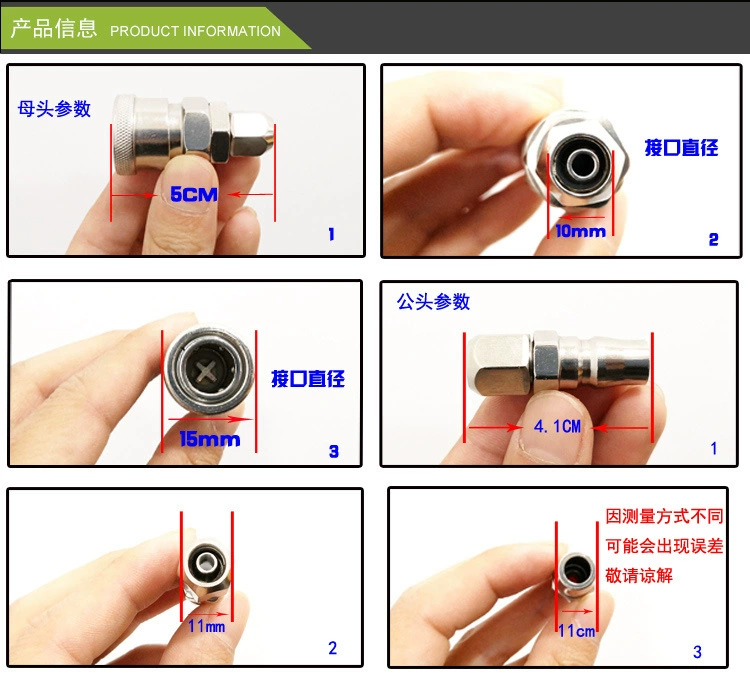 产品信息 PRODUCT INFORMATION

母头参数

5CM

1

接口直径

10mm

2

接口直径

15mm

3

公头参数

4.1CM

1

11mm

2

因测量方式不同
可能会出现误差
敬请谅解

11cm

3