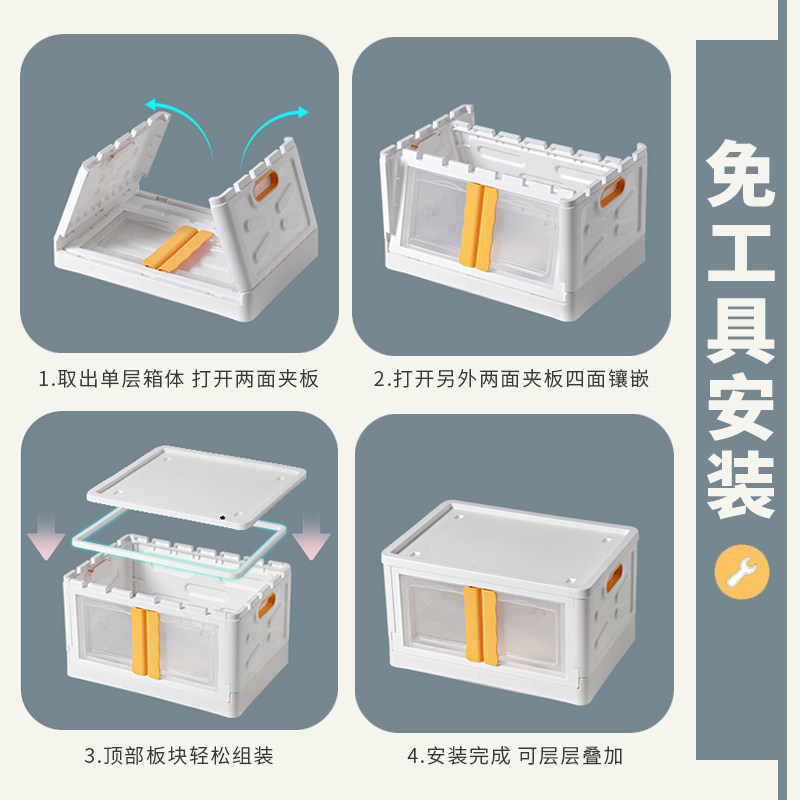 1.取出单层箱体 打开两面夹板

2.打开另外两面夹板四面镶嵌

3.顶部板块轻松组装

4.安装完成 可层层叠加

免工具安装