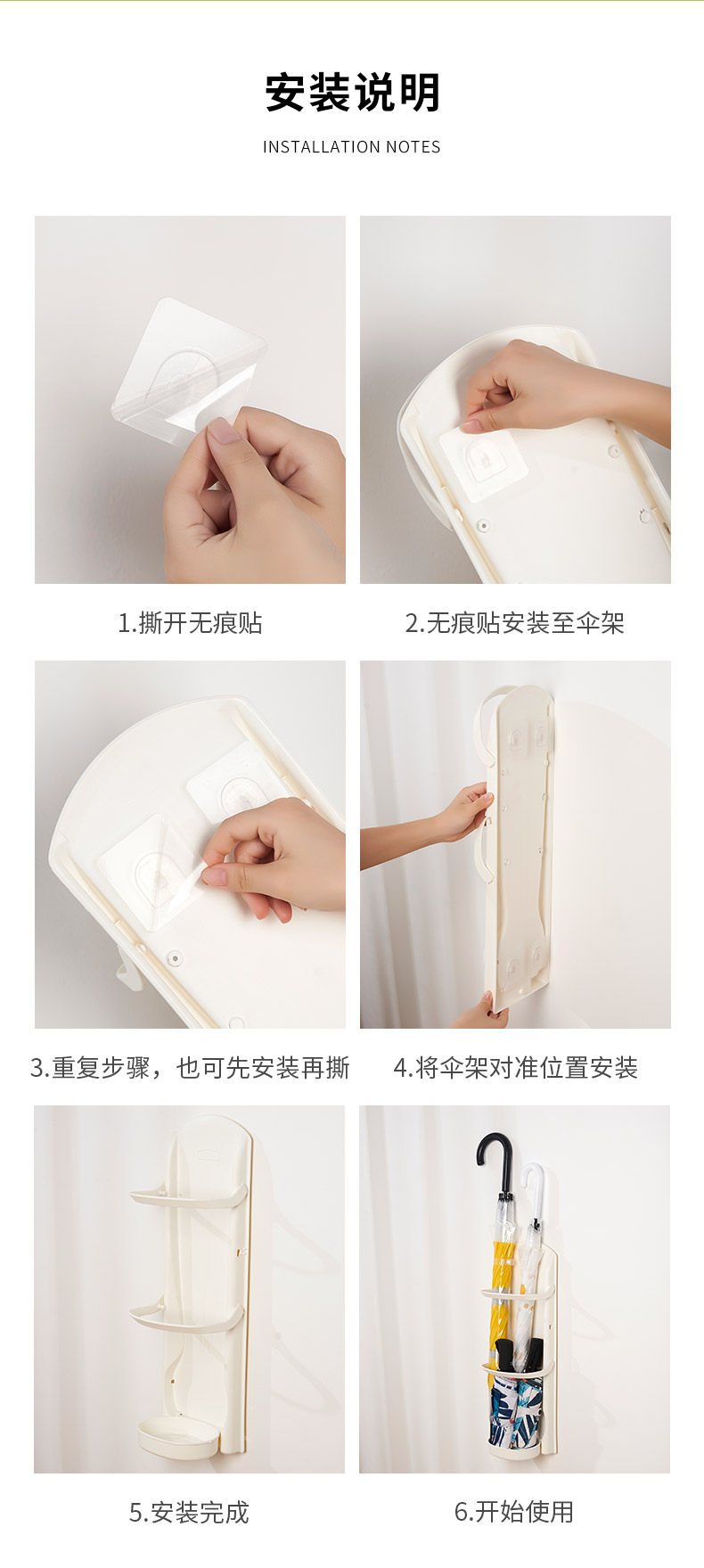 安装说明

INSTALLATION NOTES

1.撕开无痕贴

2.无痕贴安装至伞架

3.重复步骤，也可先安装再撕

4.将伞架对准位置安装

5.安装完成

6.开始使用