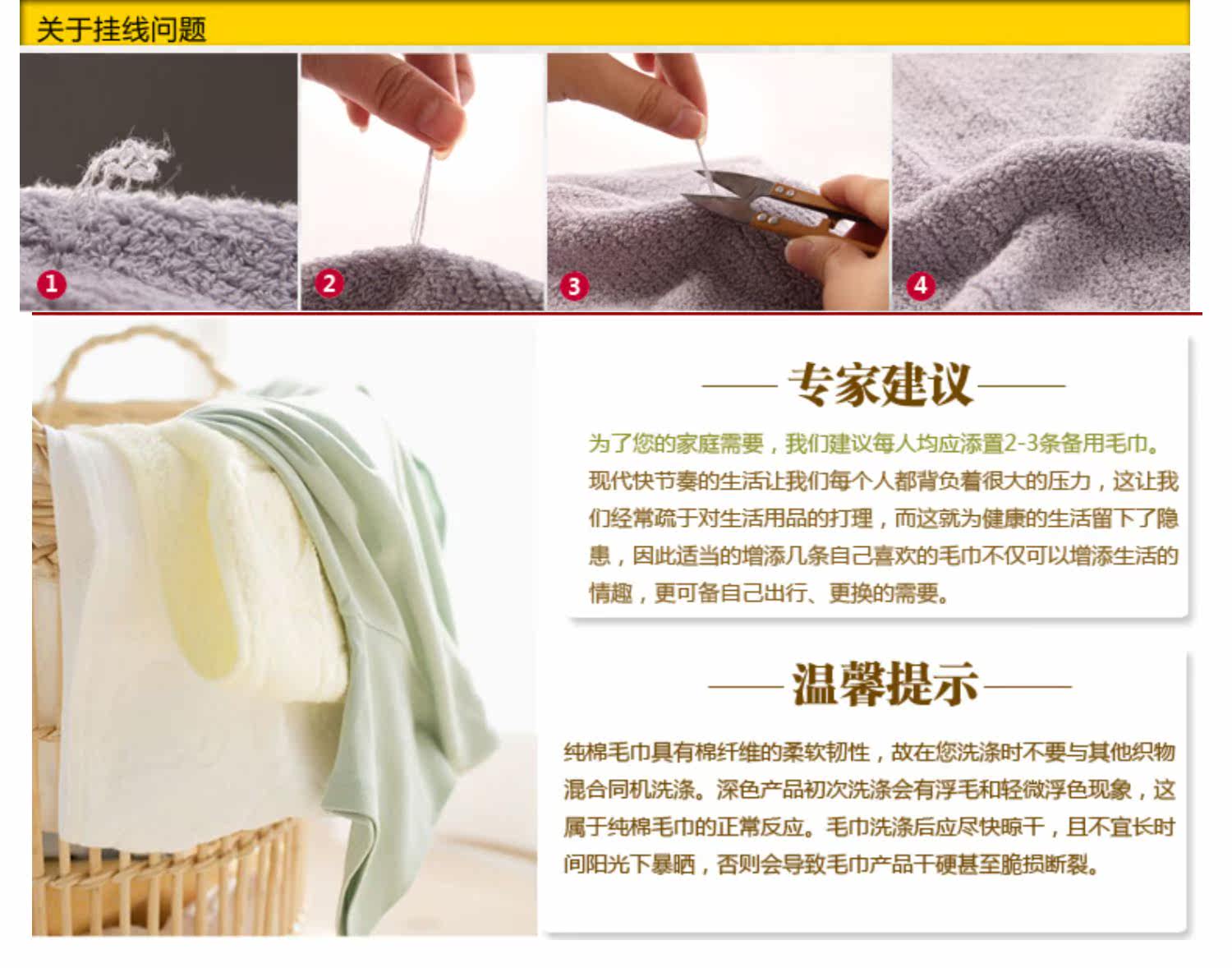 关于挂线问题

1

2

3

4

专家建议

为了您的家庭需要，我们建议每人均应添置2-3条备用毛巾。现代快节奏的生活让我们每个人都背负着很大的压力，这让我们经常疏于对生活用品的打理，而这就为健康的生活留下了隐患，因此适当的增添几条自己喜欢的毛巾不仅可以增添生活的情趣，更可备自己出行、更换的需要。

温馨提示

纯棉毛巾具有棉纤维的柔软韧性，故在您洗涤时不要与其他织物混合同机洗涤。深色产品初次洗涤会有浮毛和轻微浮色现象，这属于纯棉毛巾的正常反应。毛巾洗涤后应尽快晾干，且不宜长时间阳光下暴晒，否则会导致毛巾产品干硬甚至脆损断裂。