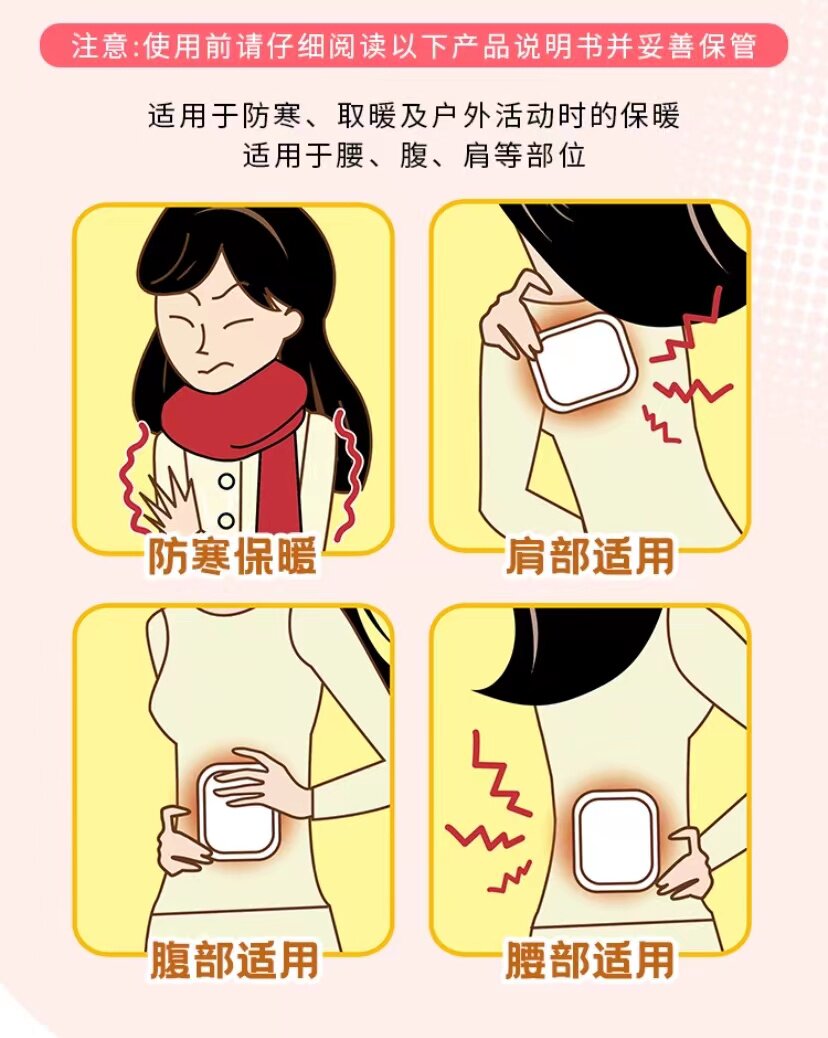 注意:使用前请仔细阅读以下产品说明书并妥善保管

适用于防寒、取暖及户外活动时的保暖
适用于腰、腹、肩等部位

防寒保暖

肩部适用

腹部适用

腰部适用