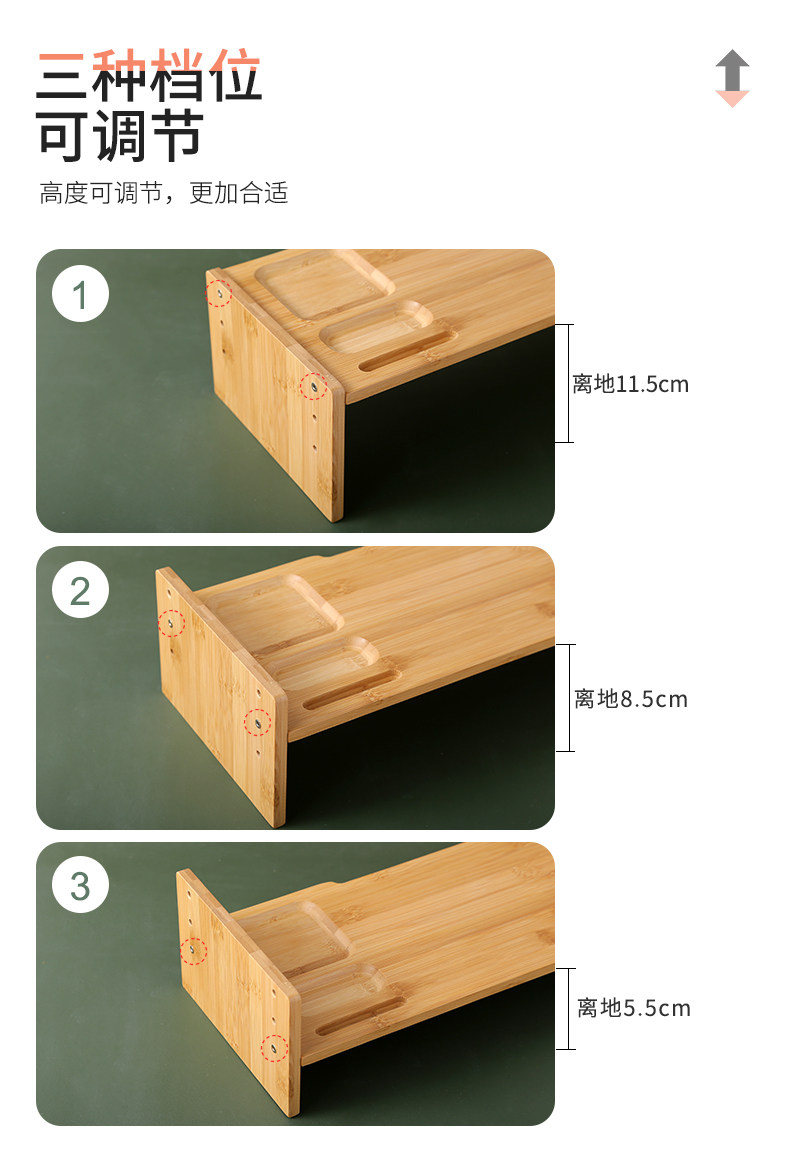 三种档位
可调节

高度可调节，更加合适

1

离地11.5cm

2

离地8.5cm

3

离地5.5cm