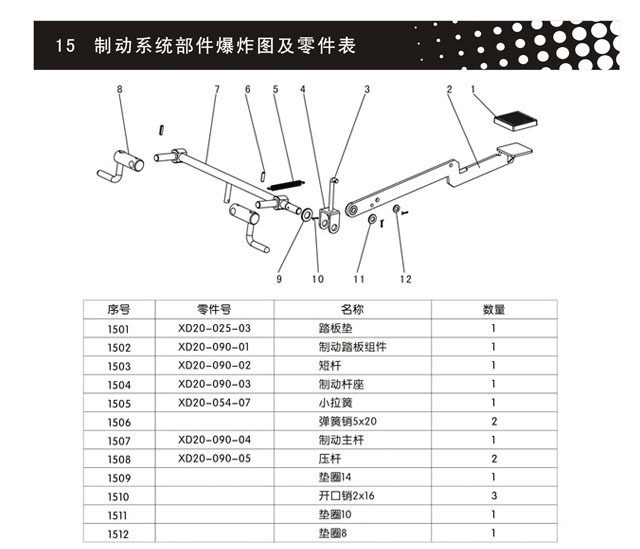 15 制动系统部件爆炸图及零件表

8 7 6 5 4 3 2 1

9 10 11 12

| 序号 | 零件号 | 名称 | 数量 |
|---|---|---|---|
| 1501 | XD20-025-03 | 踏板垫 | 1 |
| 1502 | XD20-090-01 | 制动踏板组件 | 1 |
| 1503 | XD20-090-02 | 短杆 | 1 |
| 1504 | XD20-090-03 | 制动杆座 | 1 |
| 1505 | XD20-054-07 | 小拉簧 | 1 |
| 1506 | | 弹簧销5x20 | 2 |
| 1507 | XD20-090-04 | 制动主杆 | 1 |
| 1508 | XD20-090-05 | 压杆 | 2 |
| 1509 | | 垫圈14 | 1 |
| 1510 | | 开口销2x16 | 3 |
| 1511 | | 垫圈10 | 1 |
| 1512 | | 垫圈8 | 1 |