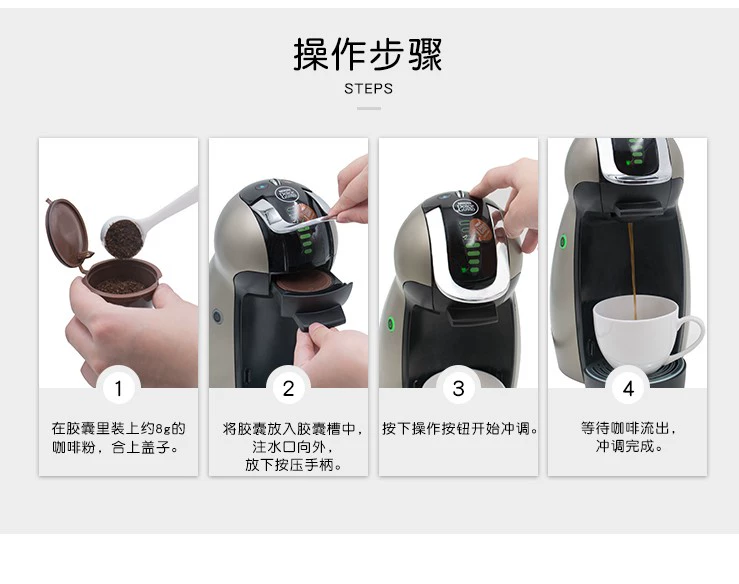 操作步骤

STEPS

1

在胶囊里装上约8g的咖啡粉，合上盖子。

2

将胶囊放入胶囊槽中，注水口向外，放下按压手柄。

3

按下操作按钮开始冲调。

4

等待咖啡流出，冲调完成。