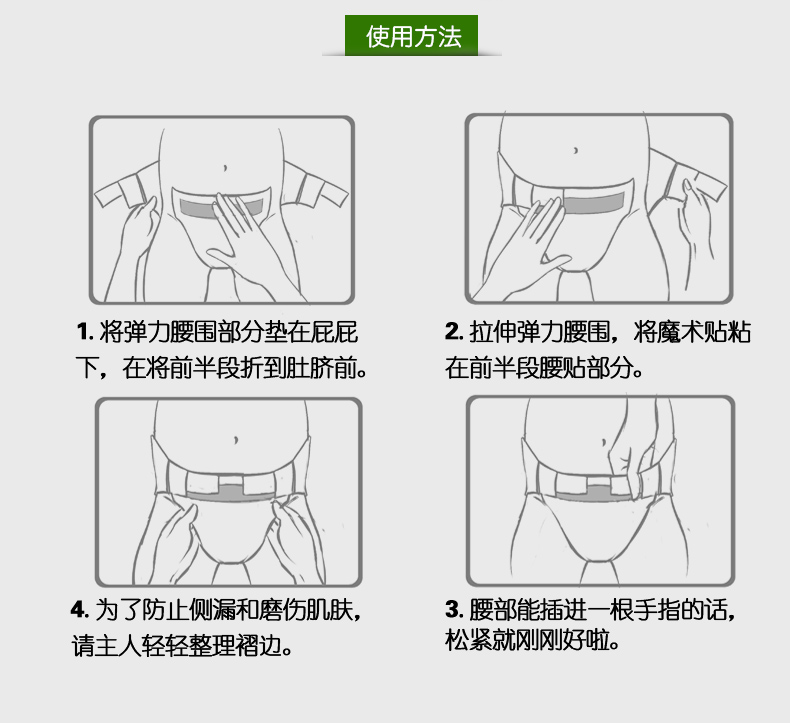 使用方法

1. 将弹力腰围部分垫在屁屁下，在将前半段折到肚脐前。

2. 拉伸弹力腰围，将魔术贴粘在前半段腰贴部分。

4. 为了防止侧漏和磨伤肌肤，请主人轻轻整理褶边。

3. 腰部能插进一根手指的话，松紧就刚刚好啦。